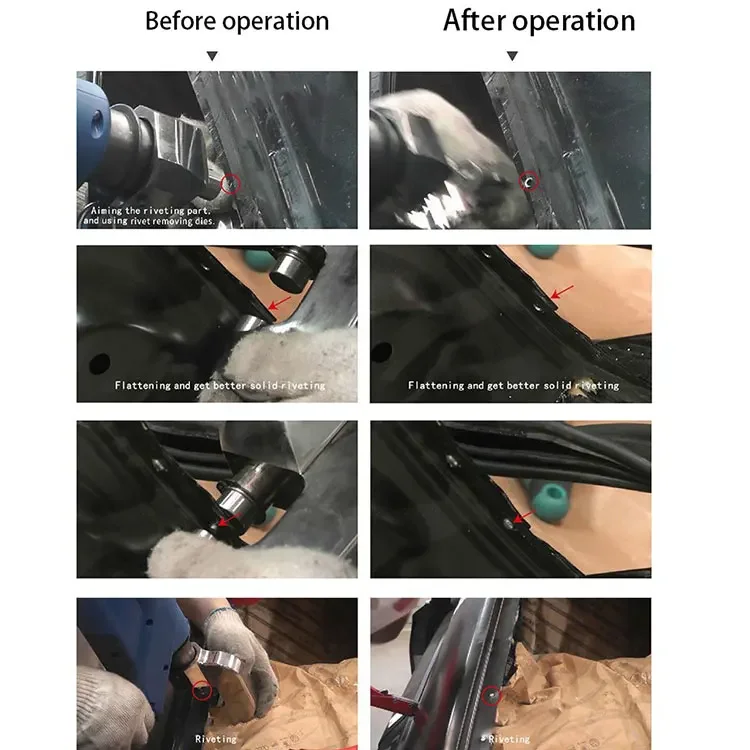 Before operation

After operation

Aiming the riveting part, and using rivet removing dies.

Flattening and get better solid riveting

Flattening and get better solid riveting

Riveting

Riveting