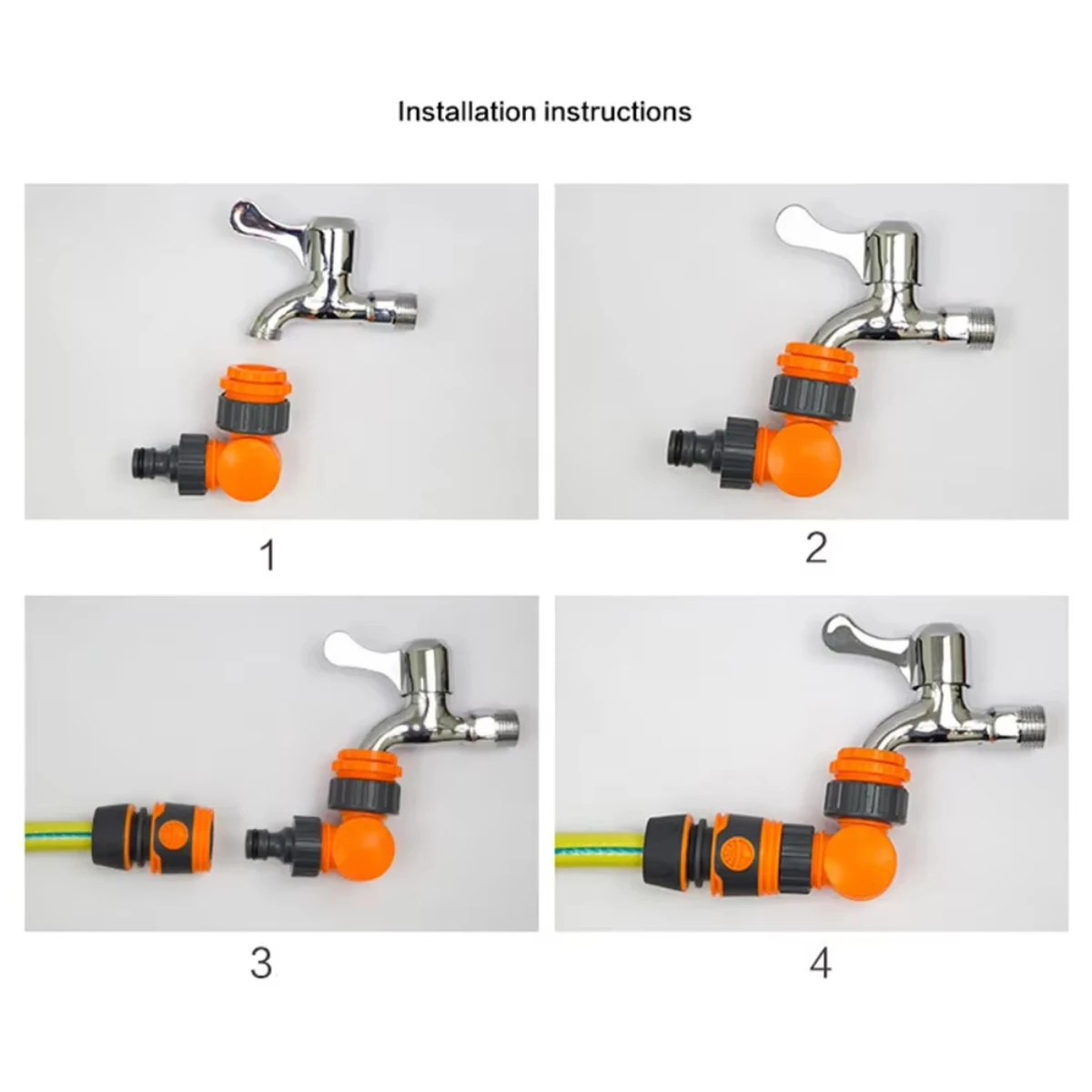 Installation instructions

1

2

3

4