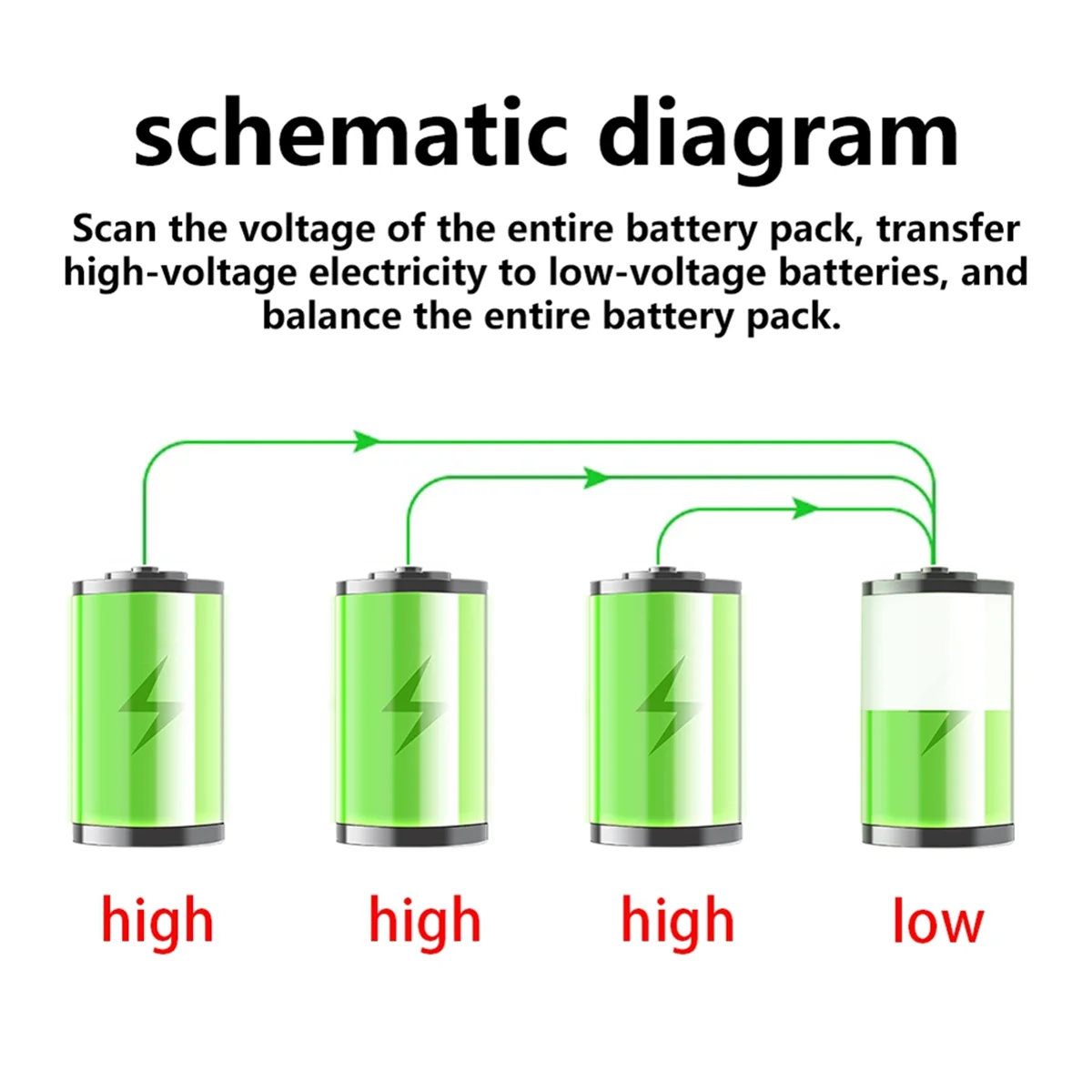 schematic diagram

Scan the voltage of the entire battery pack, transfer high-voltage electricity to low-voltage batteries, and balance the entire battery pack.

high
high
high
low