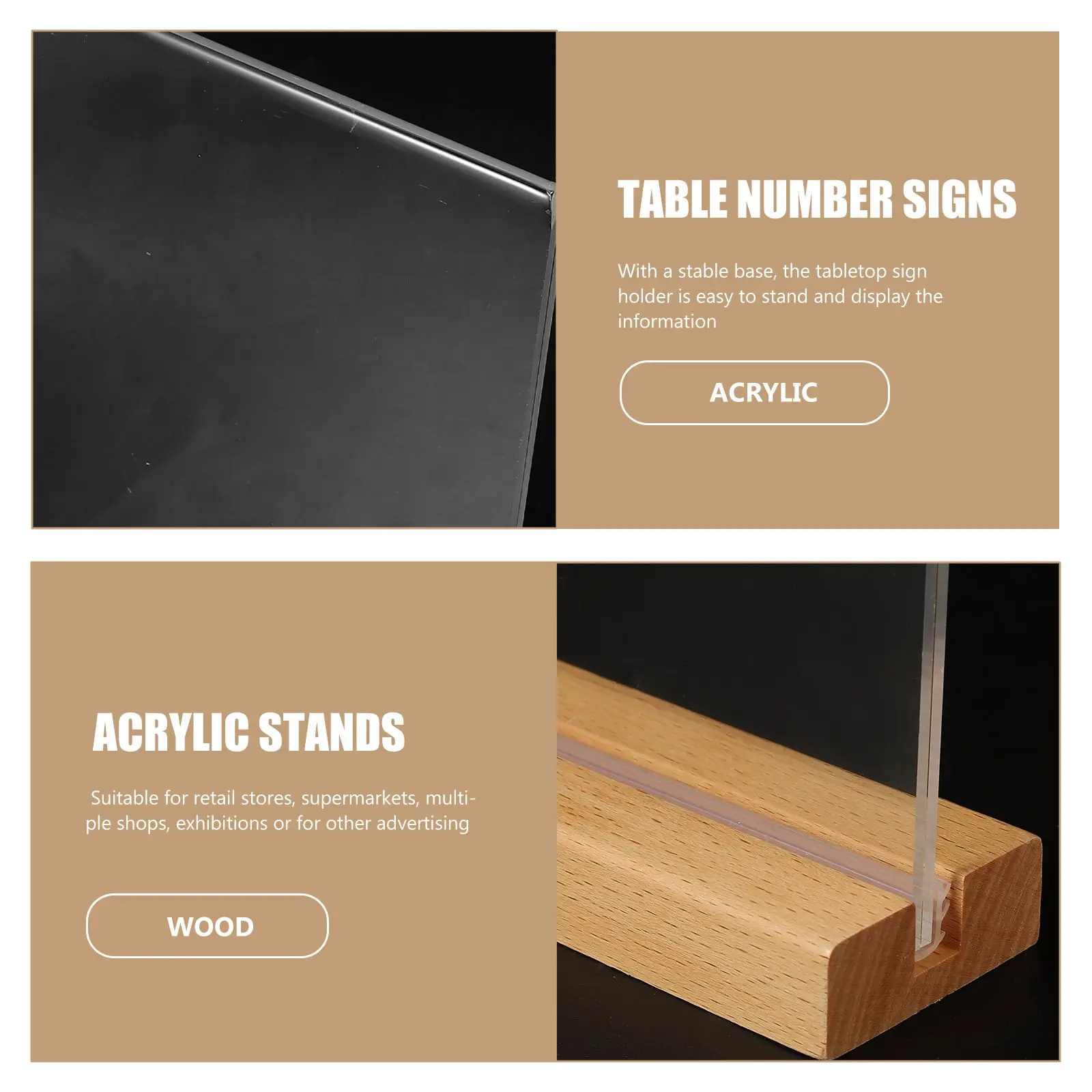 TABLE NUMBER SIGNS

With a stable base, the tabletop sign holder is easy to stand and display the information

ACRYLIC

ACRYLIC STANDS

Suitable for retail stores, supermarkets, multiple shops, exhibitions or for other advertising

WOOD