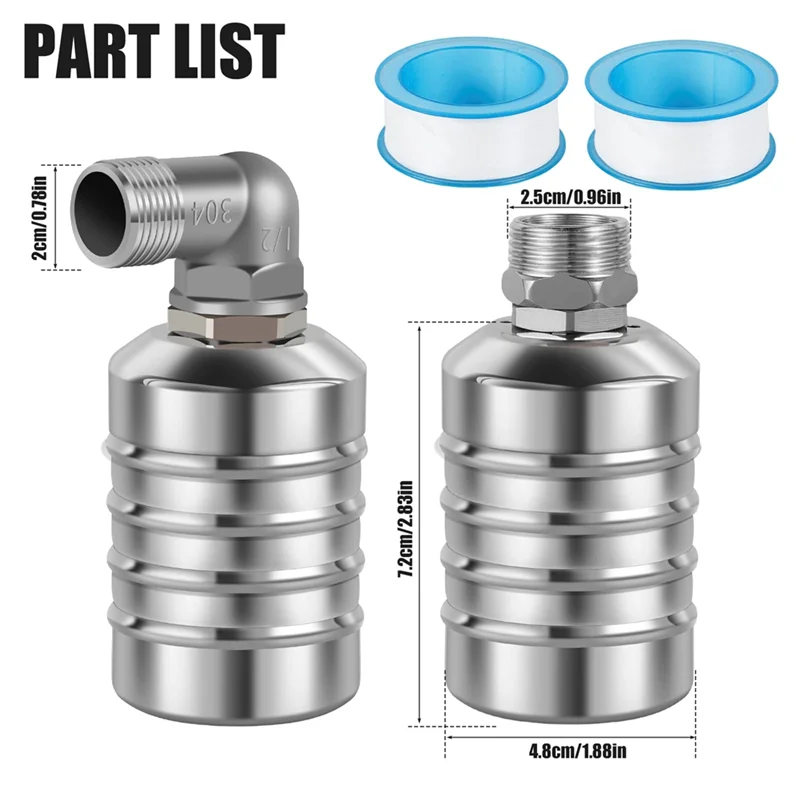 PART LIST

2cm/0.78in

304

1/2

2.5cm/0.96in

7.2cm/2.83in

4.8cm/1.88in