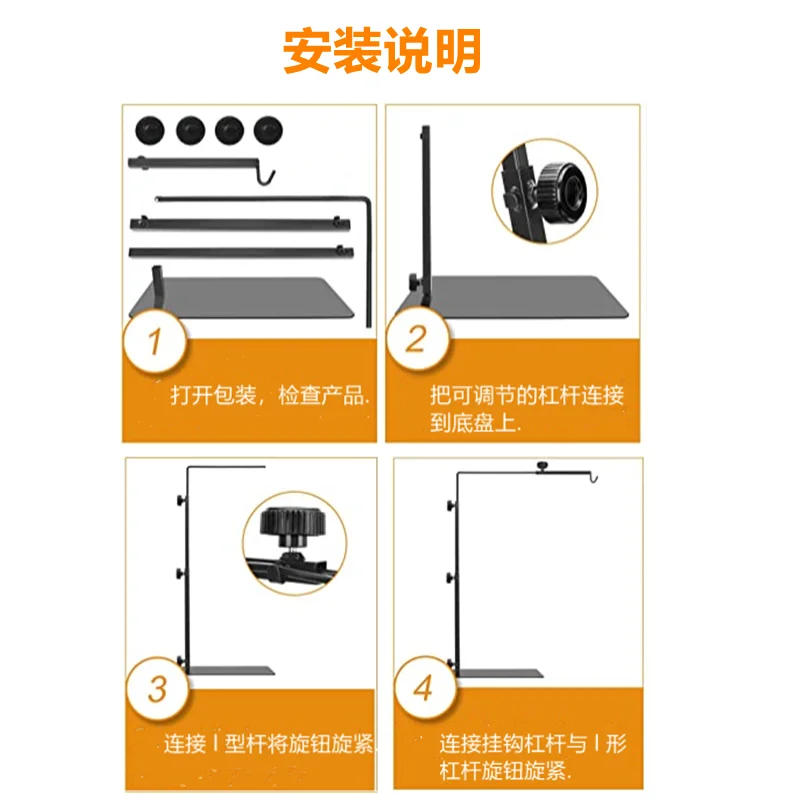 安装说明

1

打开包装，检查产品.

2

把可调节的杠杆连接到底盘上.

3

连接 I 型杆将旋钮旋紧.

4

连接挂钩杠杆与 I 形杠杆旋钮旋紧.