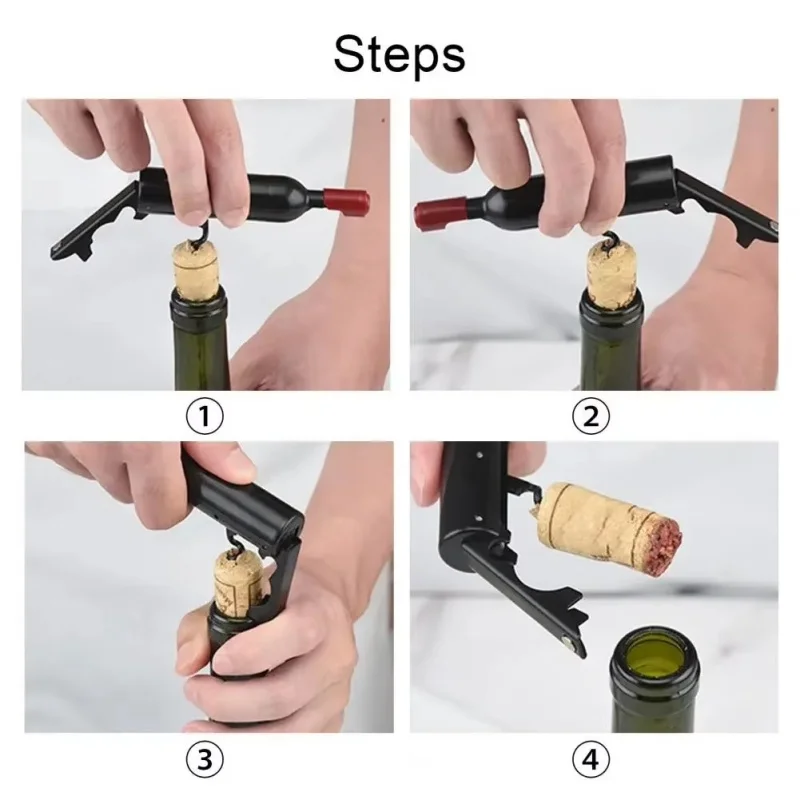 Steps

①

②

③

④