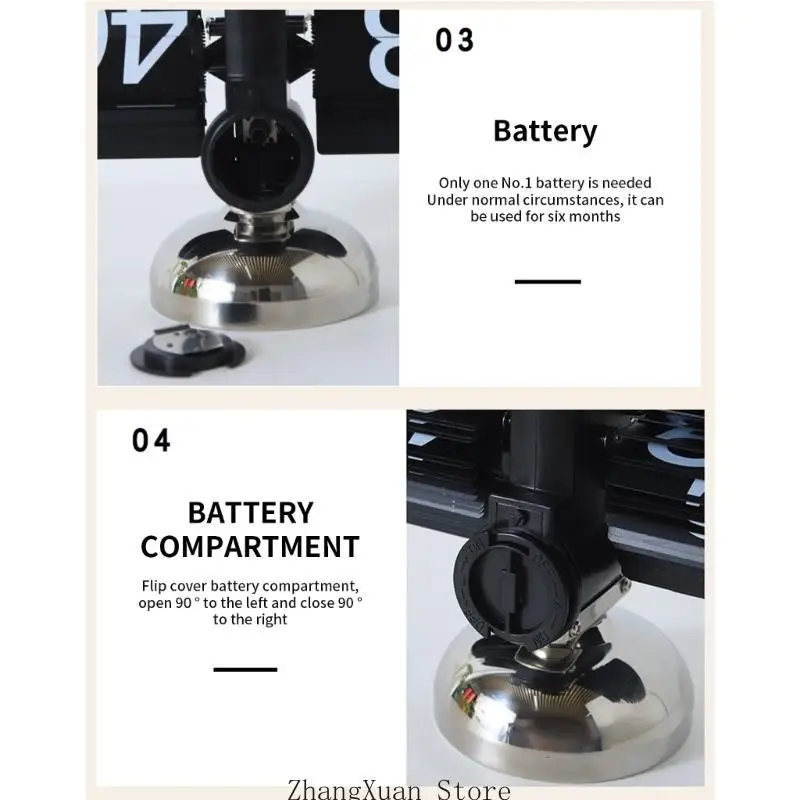 03

Battery

Only one No.1 battery is needed Under normal circumstances, it can be used for six months

04

BATTERY COMPARTMENT

Flip cover battery compartment, open 90 ° to the left and close 90 ° to the right

ZhangXuan Store