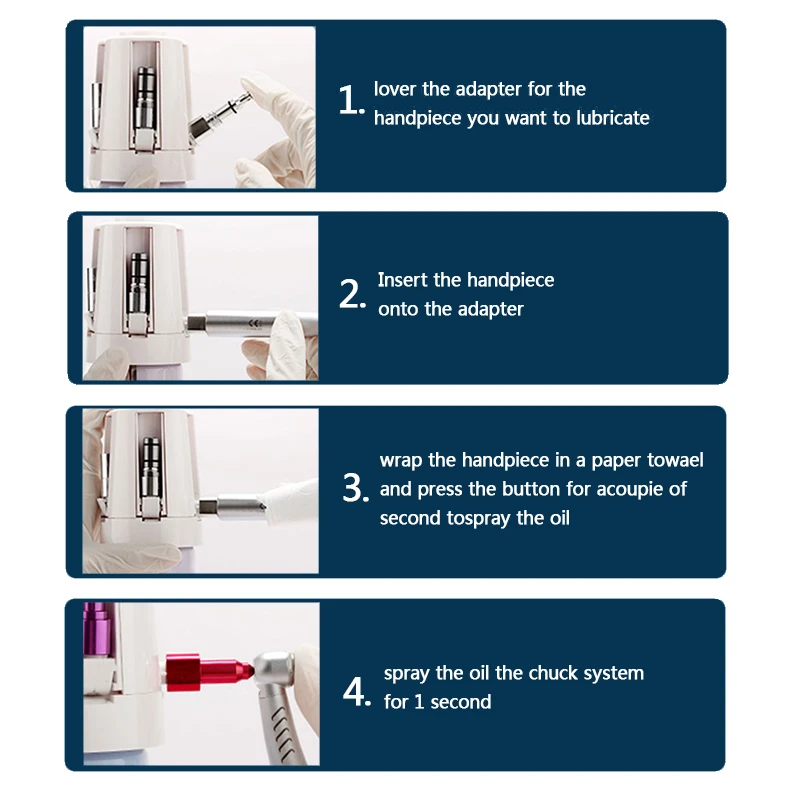 1. lover the adapter for the handpiece you want to lubricate

2. Insert the handpiece onto the adapter

3. wrap the handpiece in a paper towael and press the button for acoupie of second tospray the oil

4. spray the oil the chuck system for 1 second