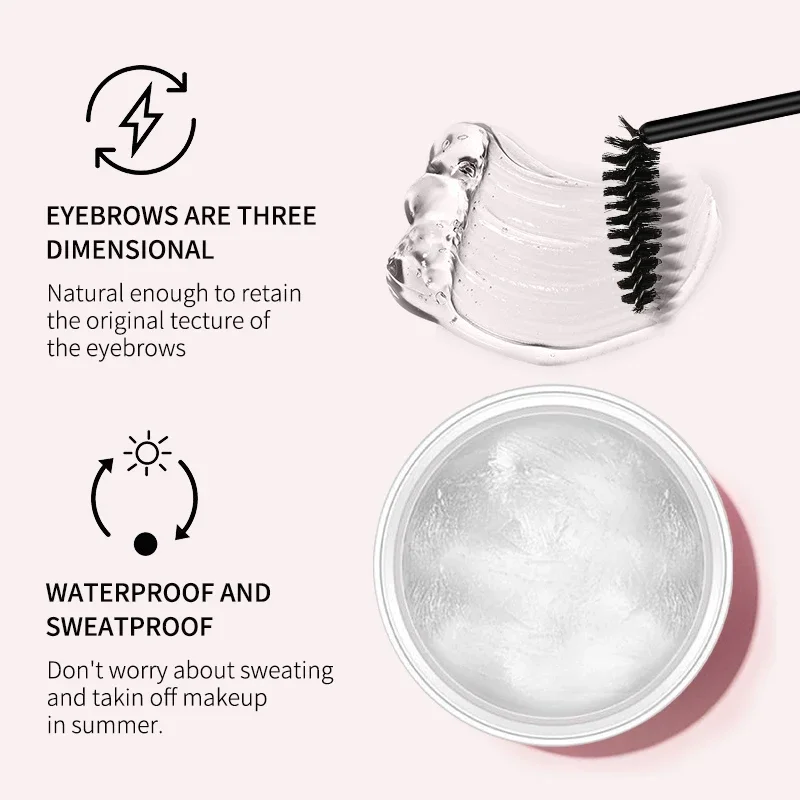 EYEBROWS ARE THREE DIMENSIONAL

Natural enough to retain the original tecture of the eyebrows

WATERPROOF AND SWEATPROOF

Don't worry about sweating and takin off makeup in summer.