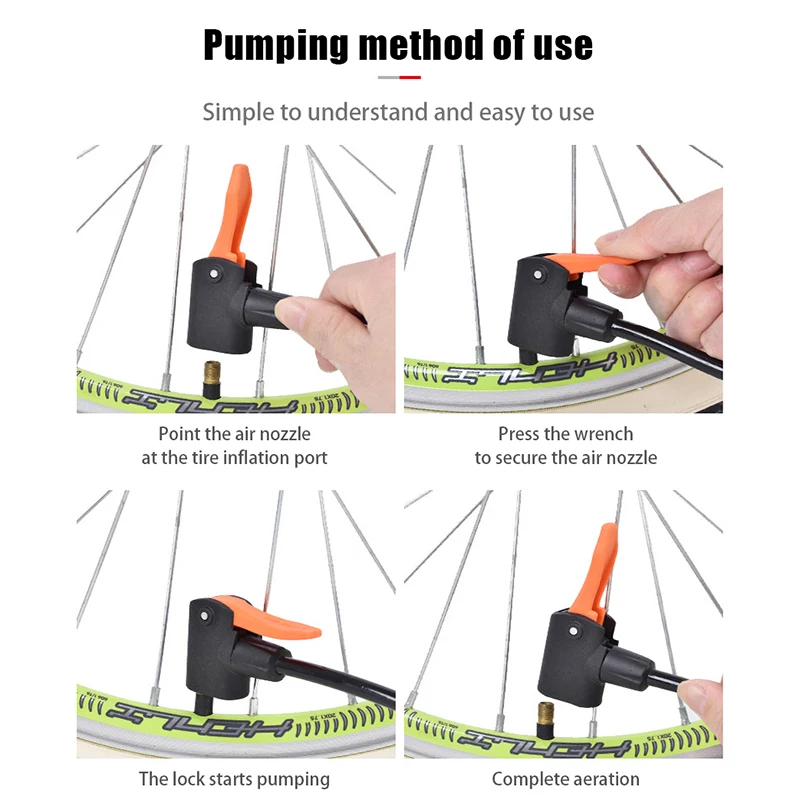 Pumping method of use

Simple to understand and easy to use

Point the air nozzle at the tire inflation port

Press the wrench to secure the air nozzle

The lock starts pumping

Complete aeration