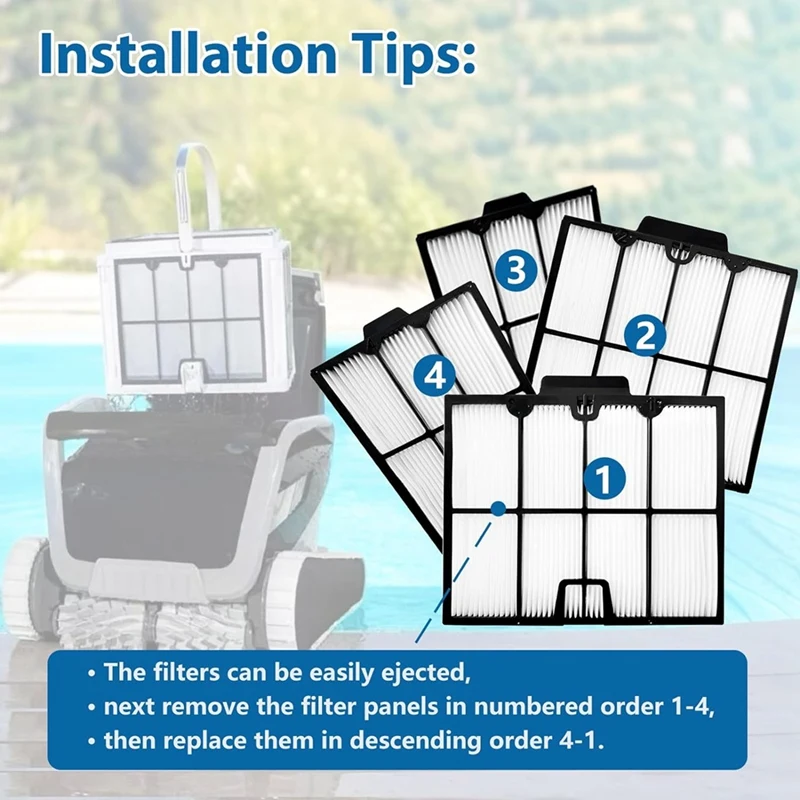 Installation Tips:

3

2

4

1

• The filters can be easily ejected,
• next remove the filter panels in numbered order 1-4,
• then replace them in descending order 4-1.