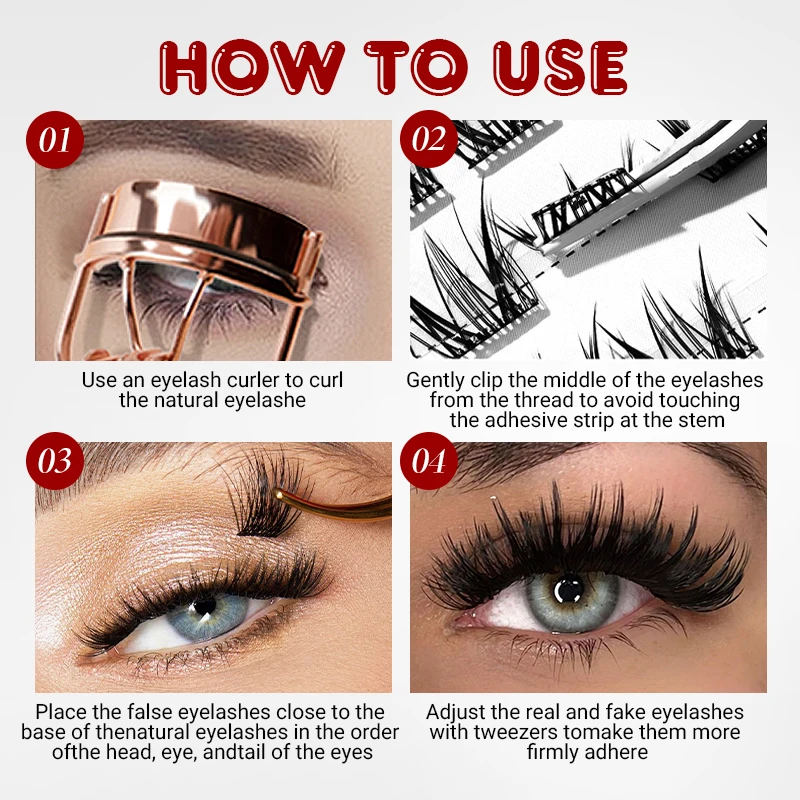 HOW TO USE

01

Use an eyelash curler to curl the natural eyelashe

02

Gently clip the middle of the eyelashes from the thread to avoid touching the adhesive strip at the stem

03

Place the false eyelashes close to the base of thenatural eyelashes in the order ofthe head, eye, andtail of the eyes

04

Adjust the real and fake eyelashes with tweezers tomake them more firmly adhere