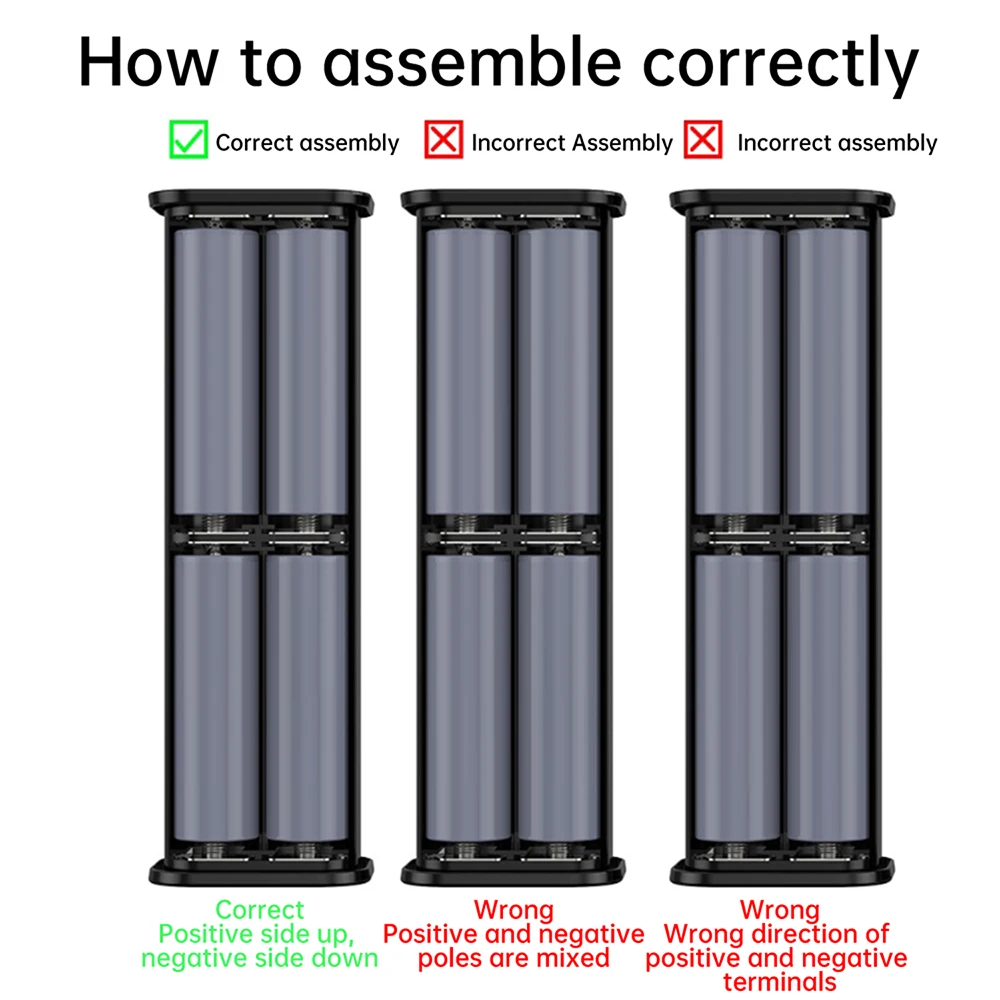 How to assemble correctly

Correct assembly
Incorrect Assembly
Incorrect assembly

Correct
Positive side up, negative side down

Wrong
Positive and negative poles are mixed

Wrong
Wrong direction of positive and negative terminals