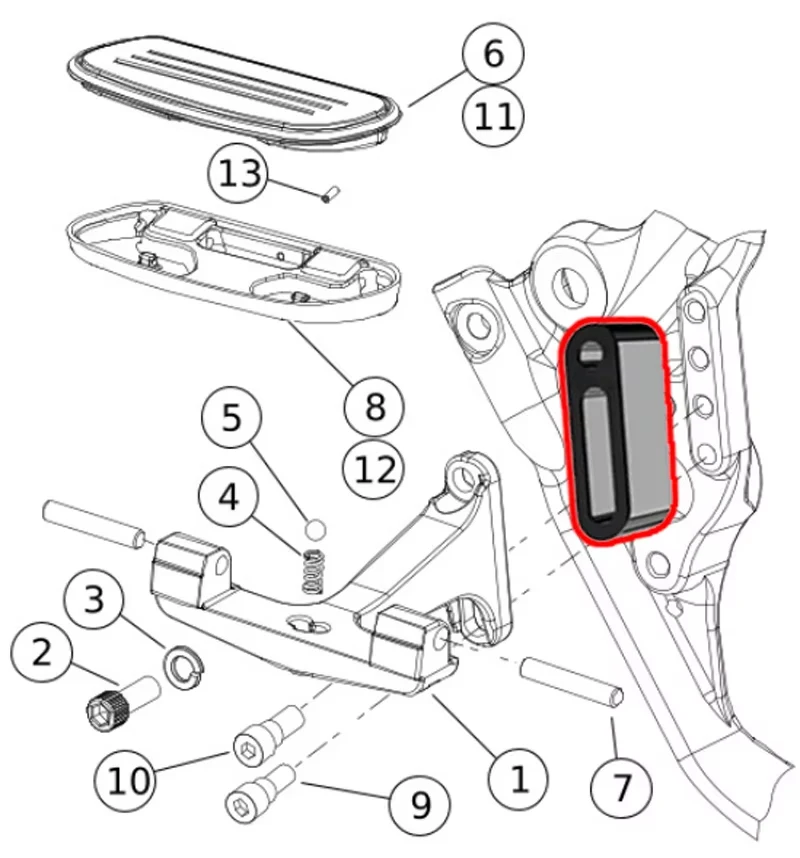 6
11
13
8
12
5
4
3
2
10
9
1
7