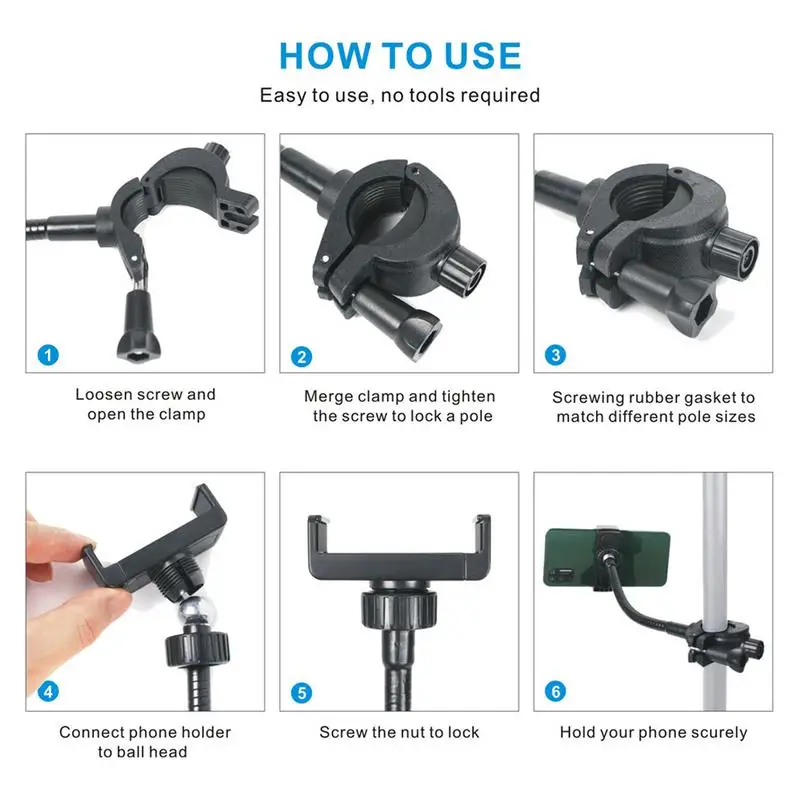 HOW TO USE

Easy to use, no tools required

1

Loosen screw and open the clamp

2

Merge clamp and tighten the screw to lock a pole

3

Screwing rubber gasket to match different pole sizes

4

Connect phone holder to ball head

5

Screw the nut to lock

6

Hold your phone scurely