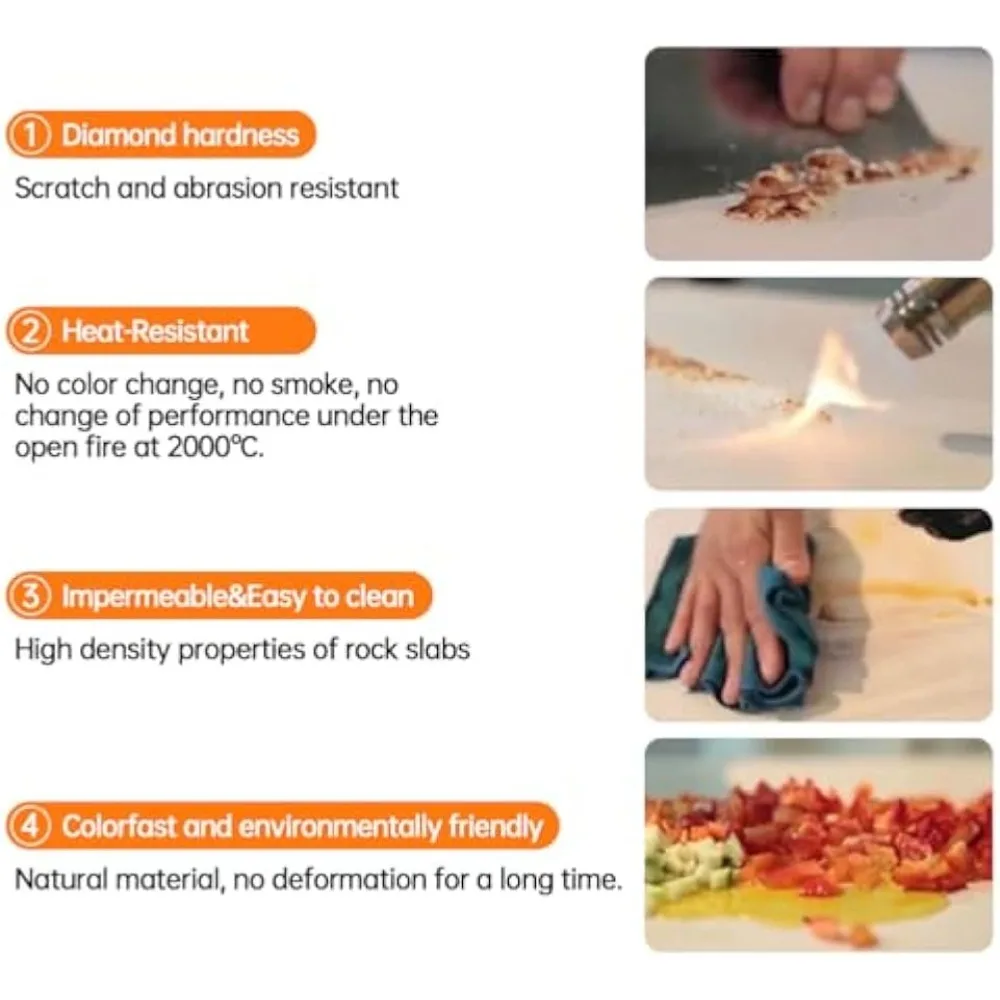 ① Diamond hardness

Scratch and abrasion resistant

② Heat-Resistant

No color change, no smoke, no change of performance under the open fire at 2000℃.

③ Impermeable&Easy to clean

High density properties of rock slabs

④ Colorfast and environmentally friendly

Natural material, no deformation for a long time.