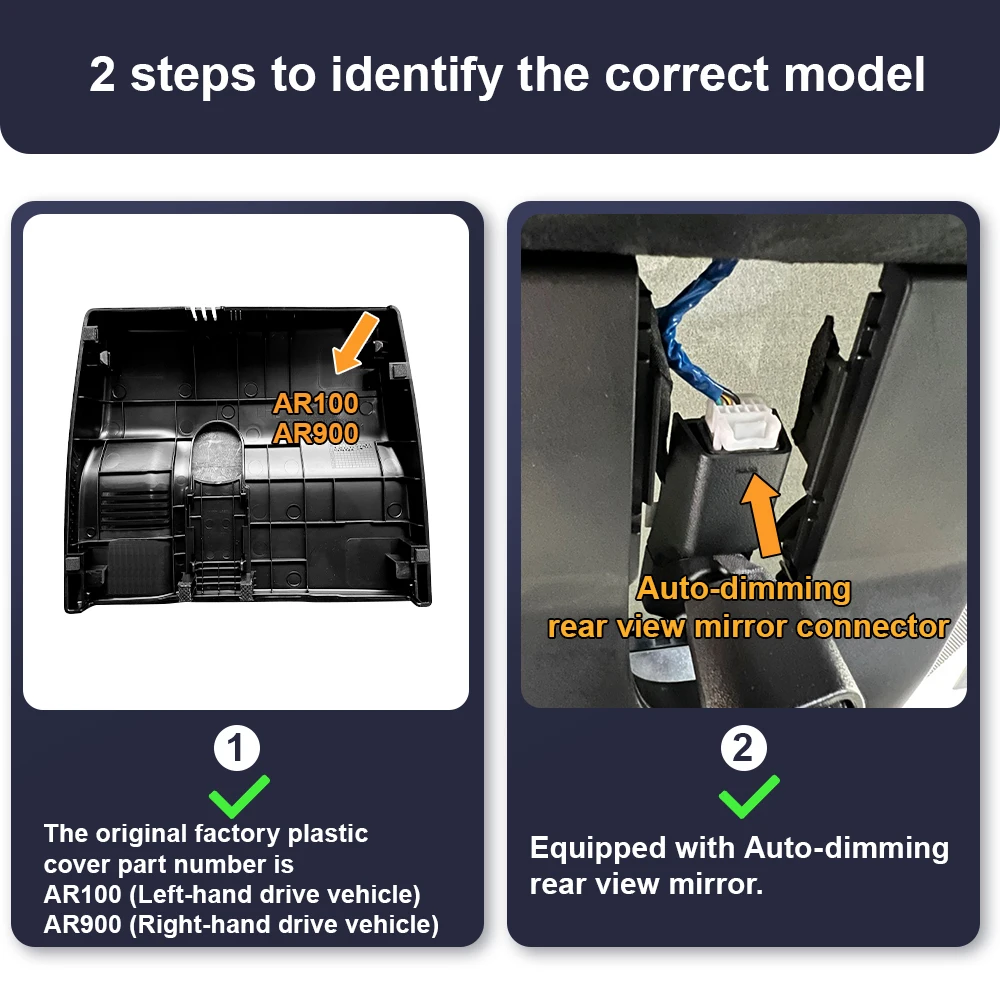 2 steps to identify the correct model

AR100
AR900

1

The original factory plastic cover part number is
AR100 (Left-hand drive vehicle)
AR900 (Right-hand drive vehicle)

Auto-dimming
rear view mirror connector

2

Equipped with Auto-dimming rear view mirror.