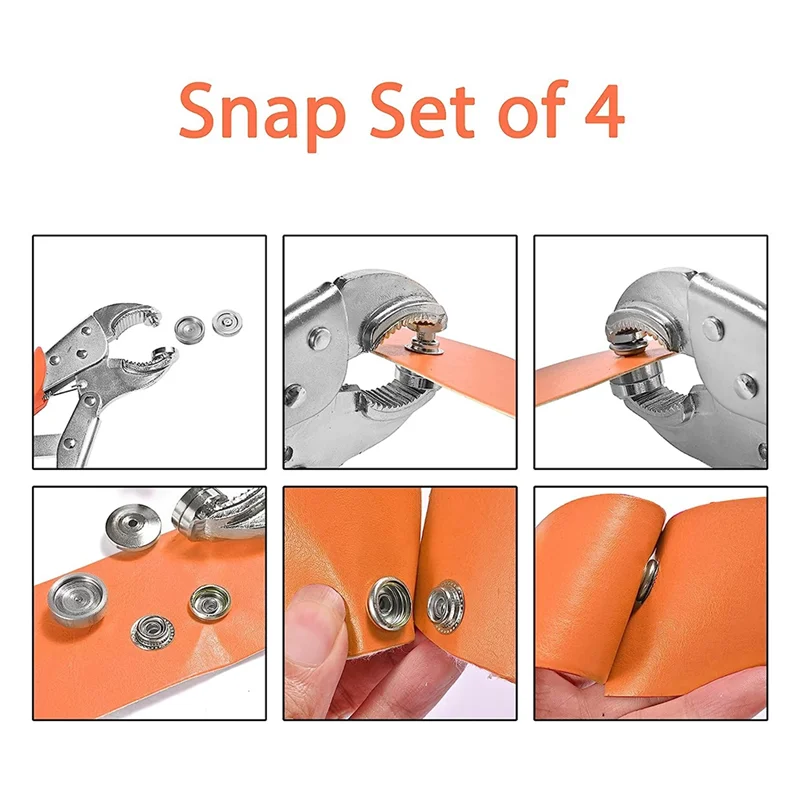 Snap Set of 4