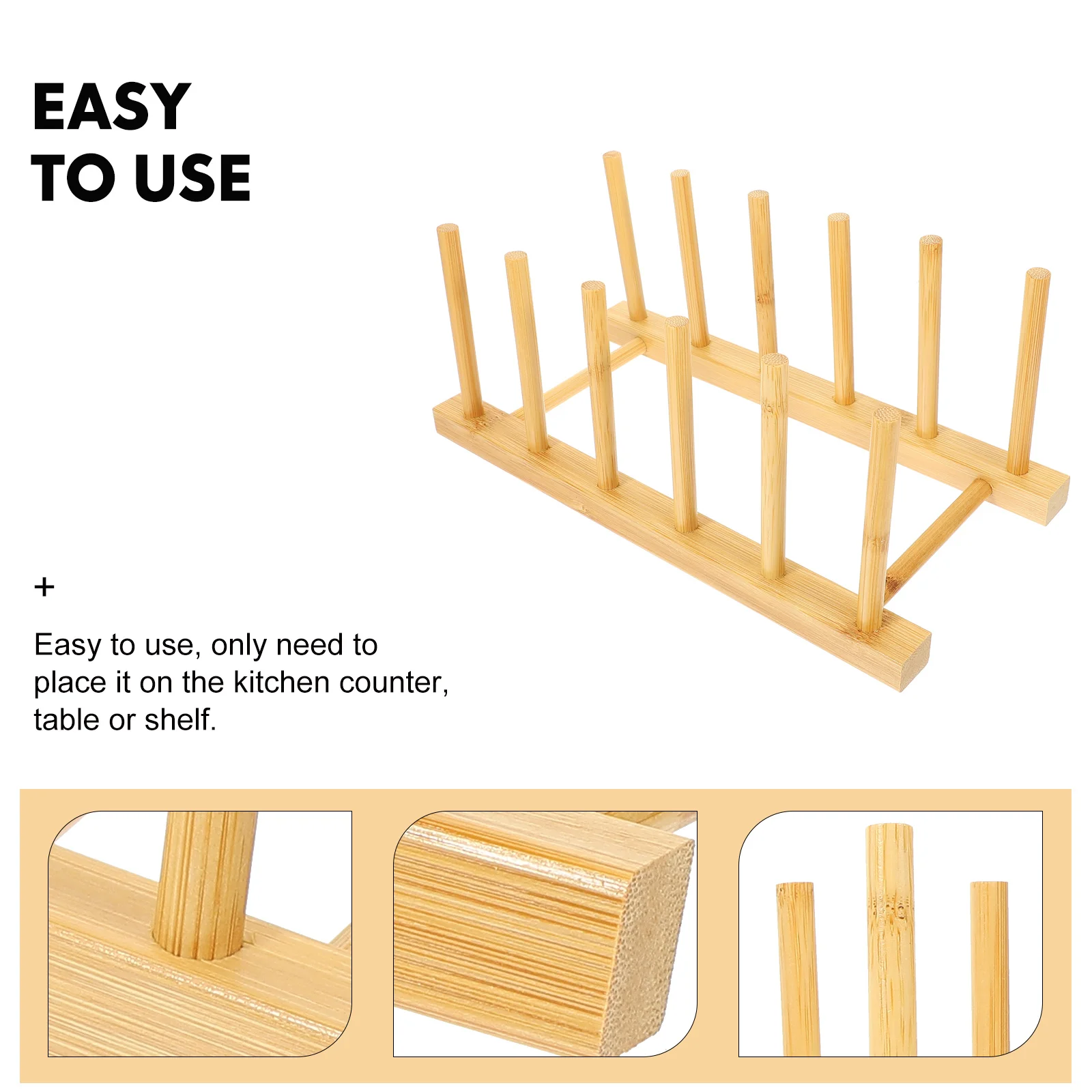 EASY
TO USE

+

Easy to use, only need to place it on the kitchen counter, table or shelf.