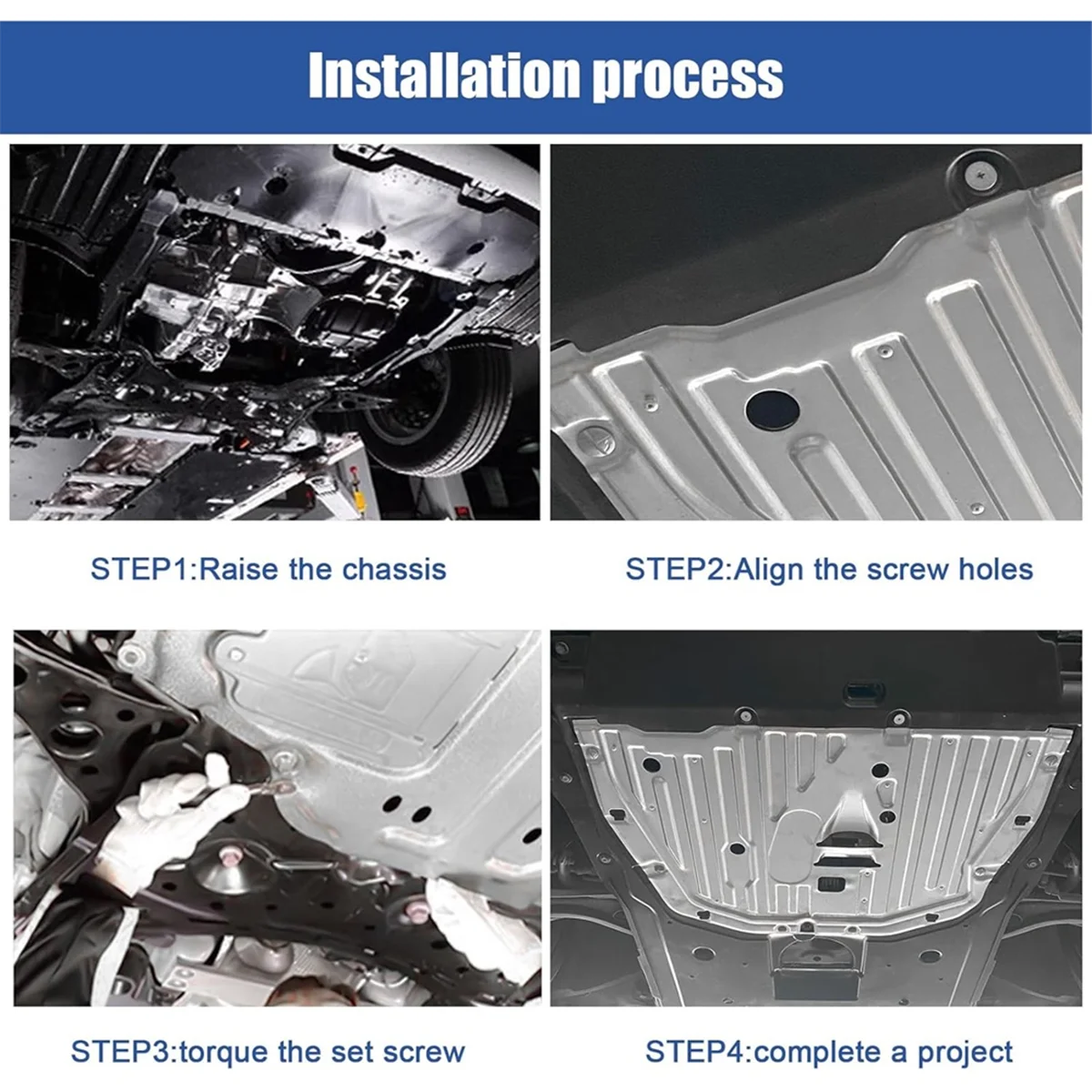 Installation process

STEP1:Raise the chassis

STEP2:Align the screw holes

STEP3:torque the set screw

STEP4:complete a project