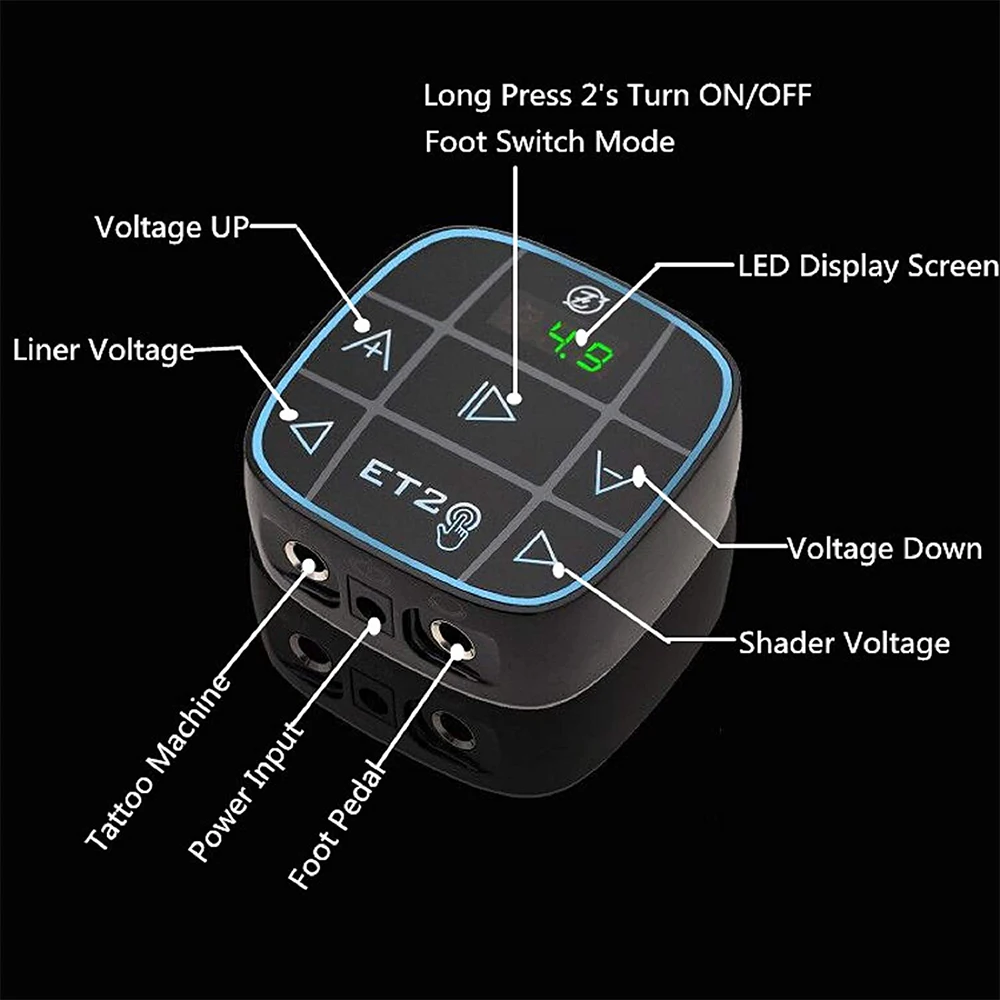 Long Press 2's Turn ON/OFF
Foot Switch Mode

Voltage UP

LED Display Screen

Liner Voltage

4.9

ET2

Voltage Down

Shader Voltage

Tattoo Machine

Power Input

Foot Pedal