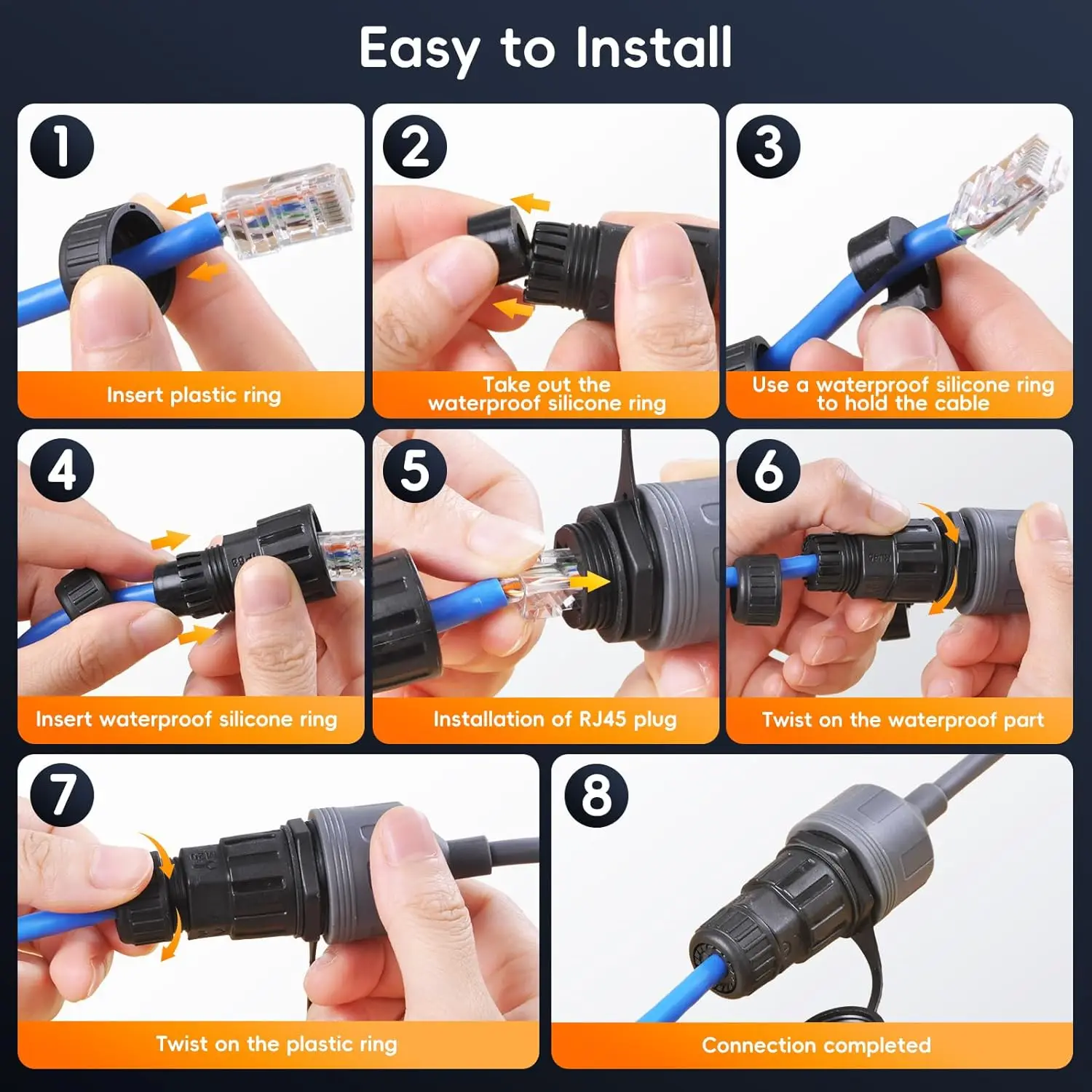 Easy to Install

1
Insert plastic ring

2
Take out the waterproof silicone ring

3
Use a waterproof silicone ring to hold the cable

4
Insert waterproof silicone ring

5
Installation of RJ45 plug

6
Twist on the waterproof part

7
Twist on the plastic ring

8
Connection completed