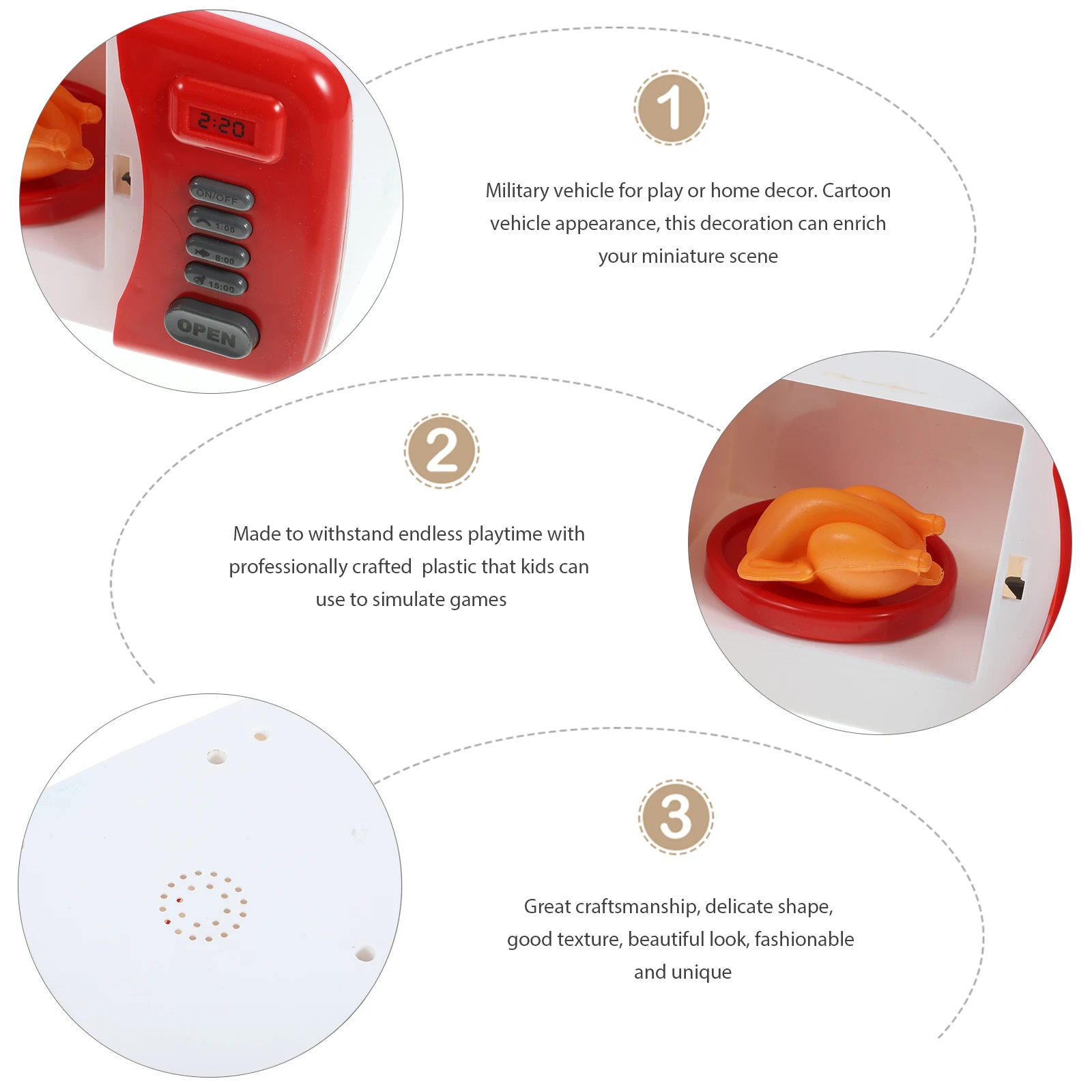 2:20

ON/OFF

1:00

8:00

15:00

OPEN

1

Military vehicle for play or home decor. Cartoon vehicle appearance, this decoration can enrich your miniature scene

2

Made to withstand endless playtime with professionally crafted  plastic that kids can use to simulate games

3

Great craftsmanship, delicate shape, good texture, beautiful look, fashionable and unique