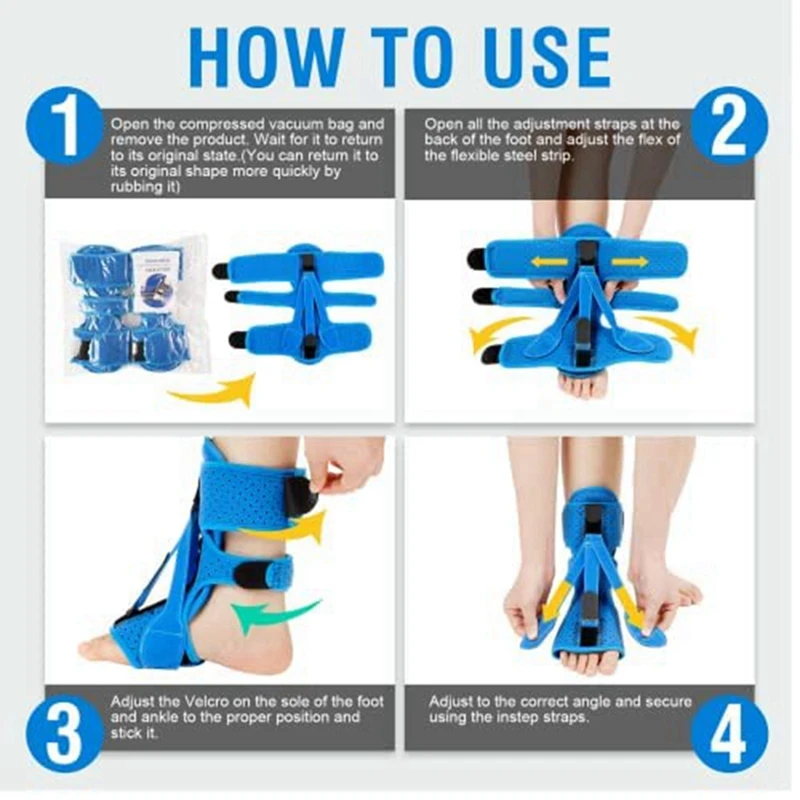 HOW TO USE

1
Open the compressed vacuum bag and remove the product. Wait for it to return to its original state.(You can return it to its original shape more quickly by rubbing it)

2
Open all the adjustment straps at the back of the foot and adjust the flex of the flexible steel strip.

3
Adjust the Velcro on the sole of the foot and ankle to the proper position and stick it.

4
Adjust to the correct angle and secure using the instep straps.