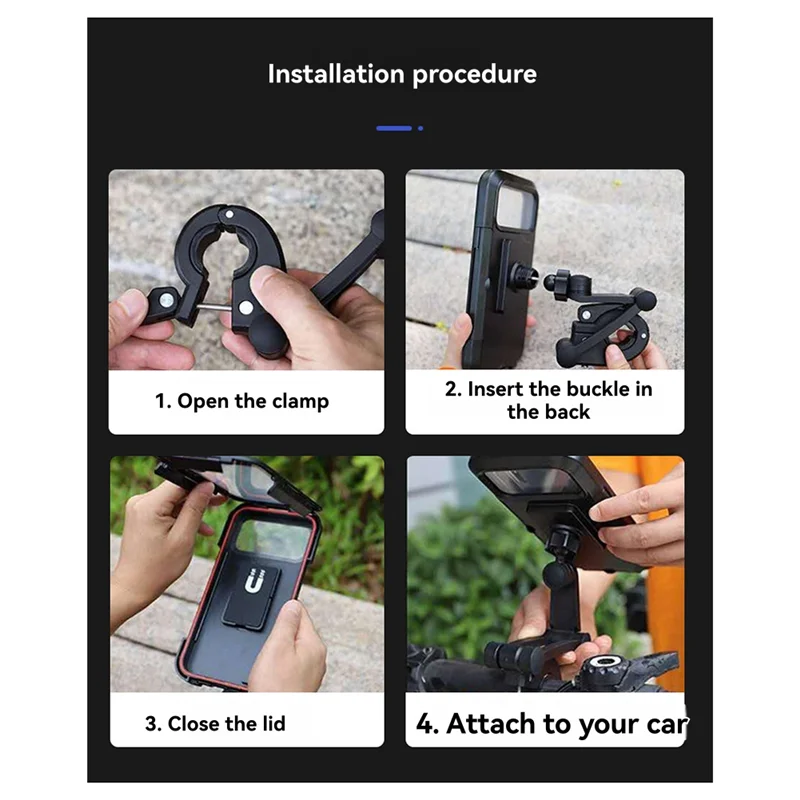 Installation procedure

1. Open the clamp

2. Insert the buckle in the back

3. Close the lid

4. Attach to your car