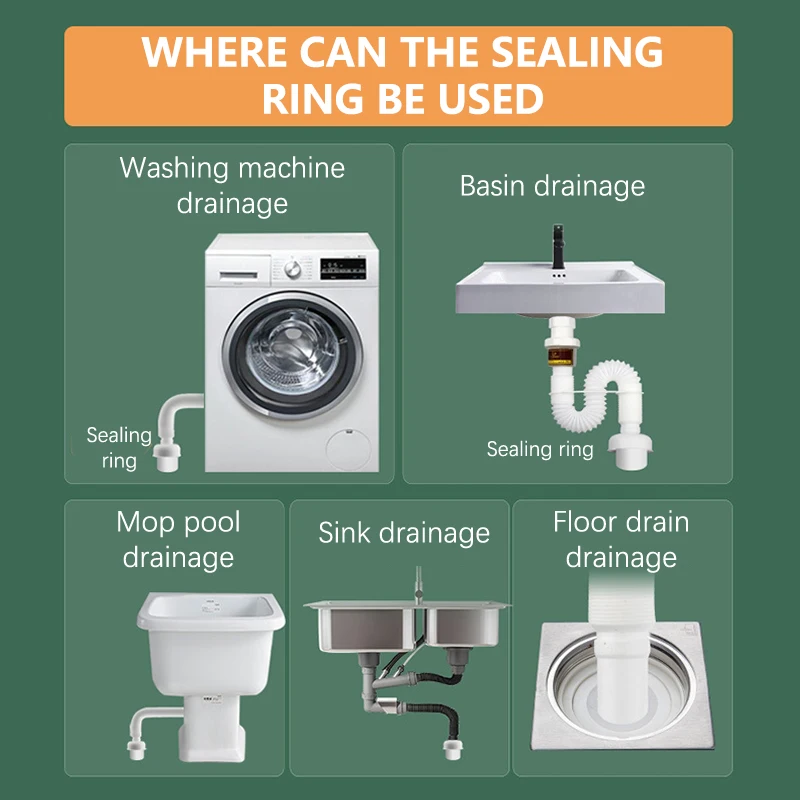 WHERE CAN THE SEALING RING BE USED

Washing machine drainage

Sealing ring

Basin drainage

Sealing ring

Mop pool drainage

Sink drainage

Floor drain drainage