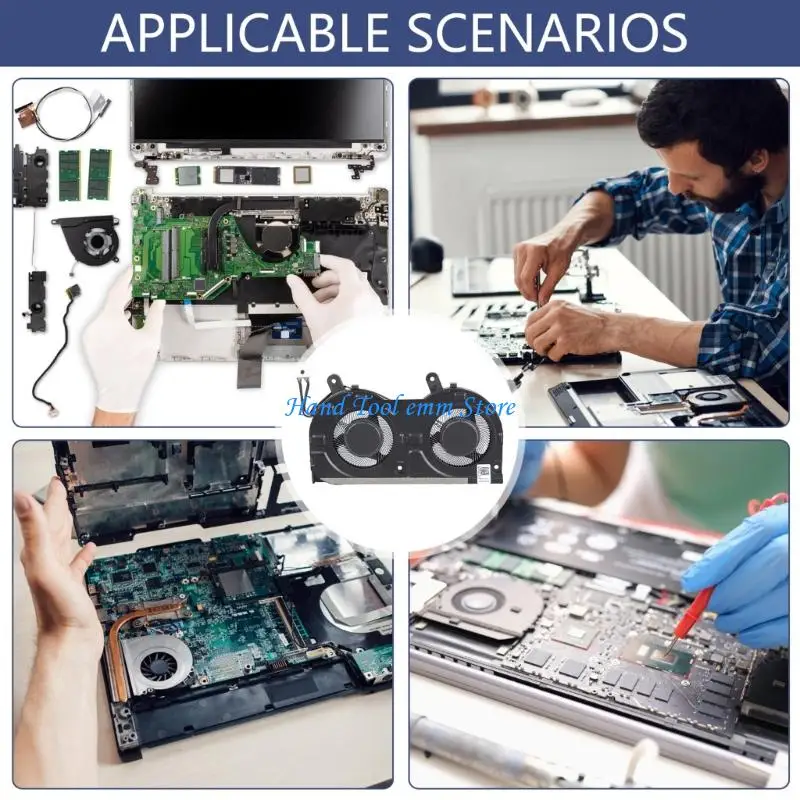 APPLICABLE SCENARIOS

Hand Tool emm Store