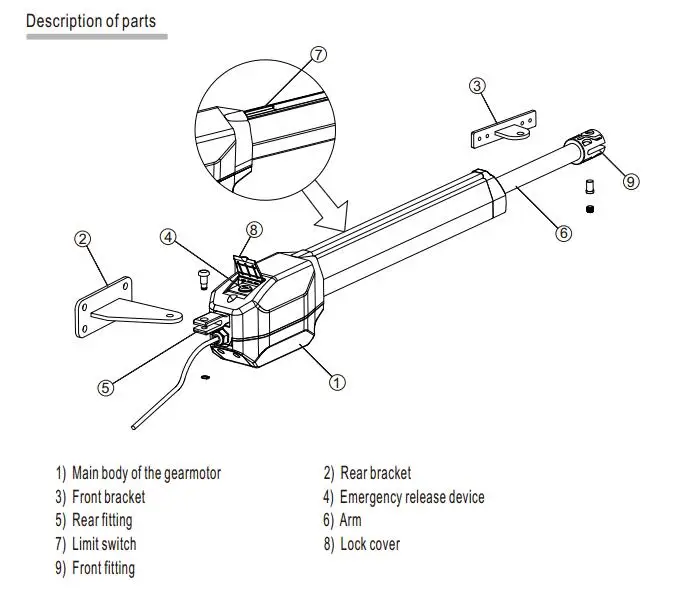 Description of parts

7
3
9
6
2
4
8
5
1

1) Main body of the gearmotor
3) Front bracket
5) Rear fitting
7) Limit switch
9) Front fitting

2) Rear bracket
4) Emergency release device
6) Arm
8) Lock cover