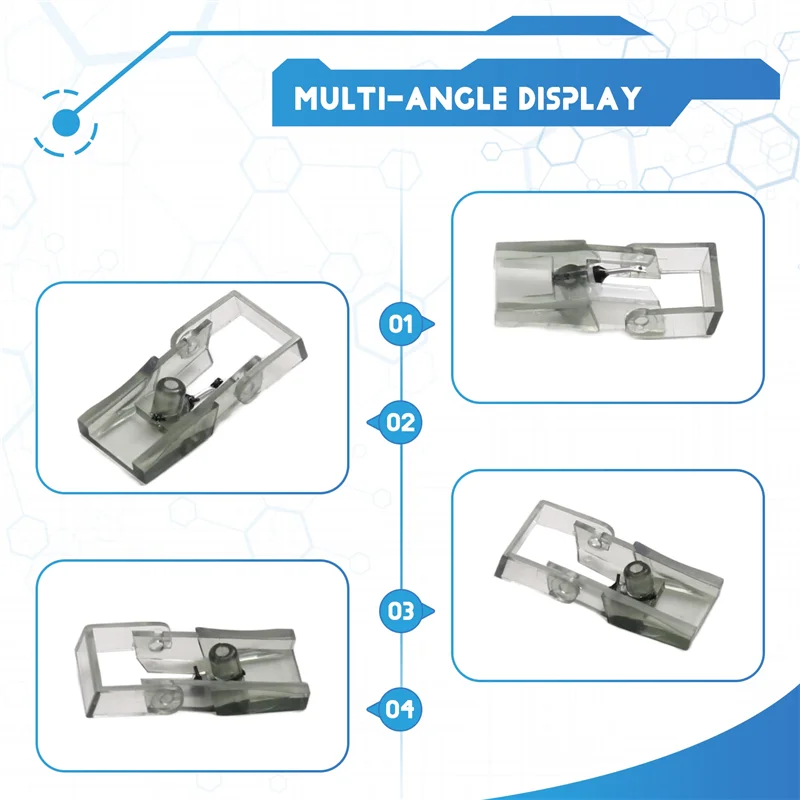 MULTI-ANGLE DISPLAY

01

02

03

04