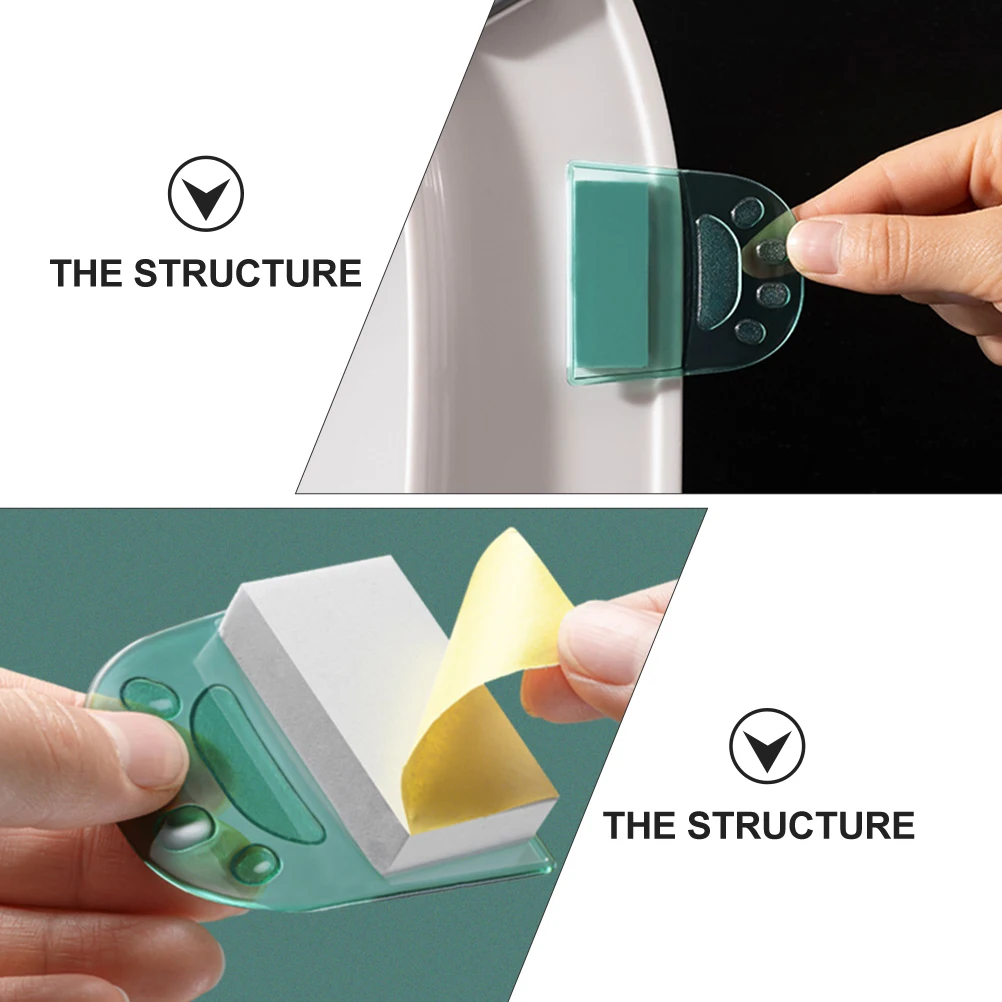 THE STRUCTURE

THE STRUCTURE