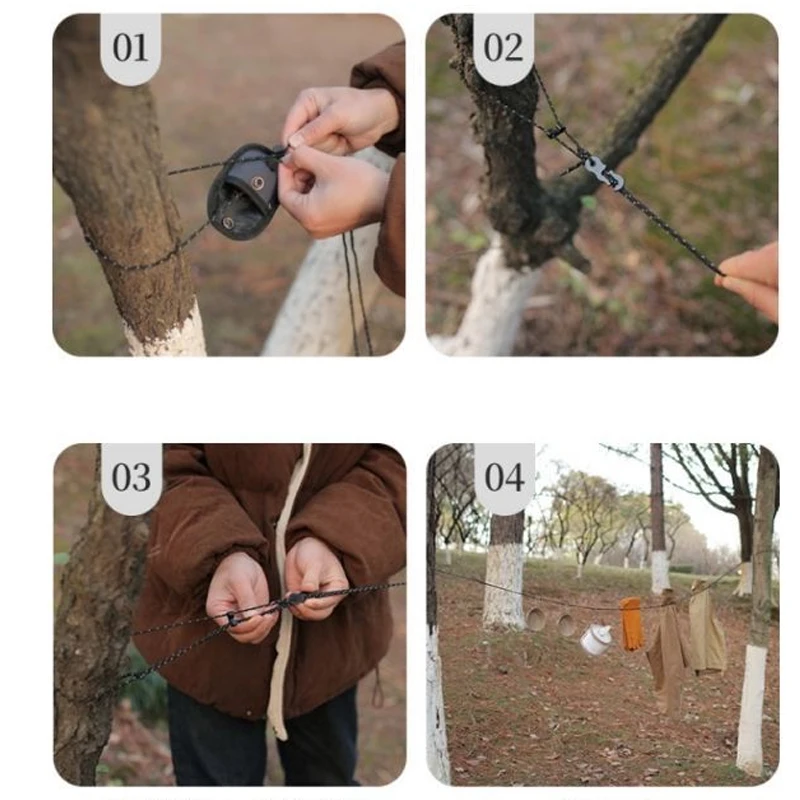 01

02

03

04