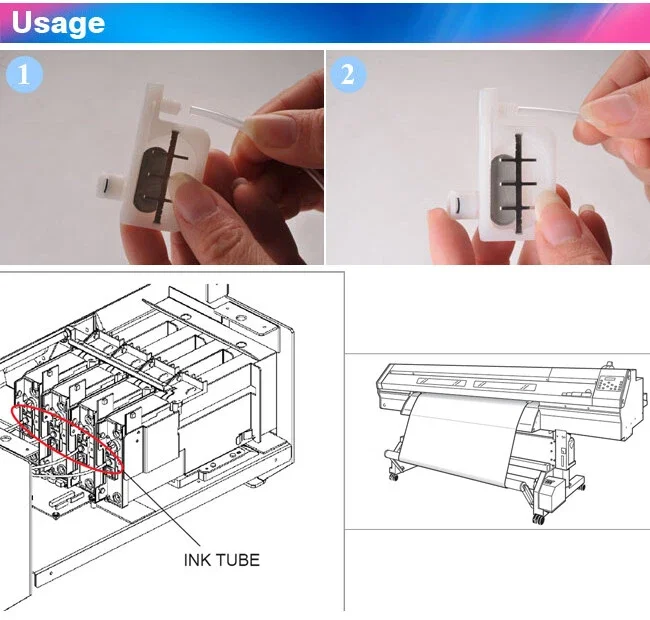 Usage

1

2

INK TUBE