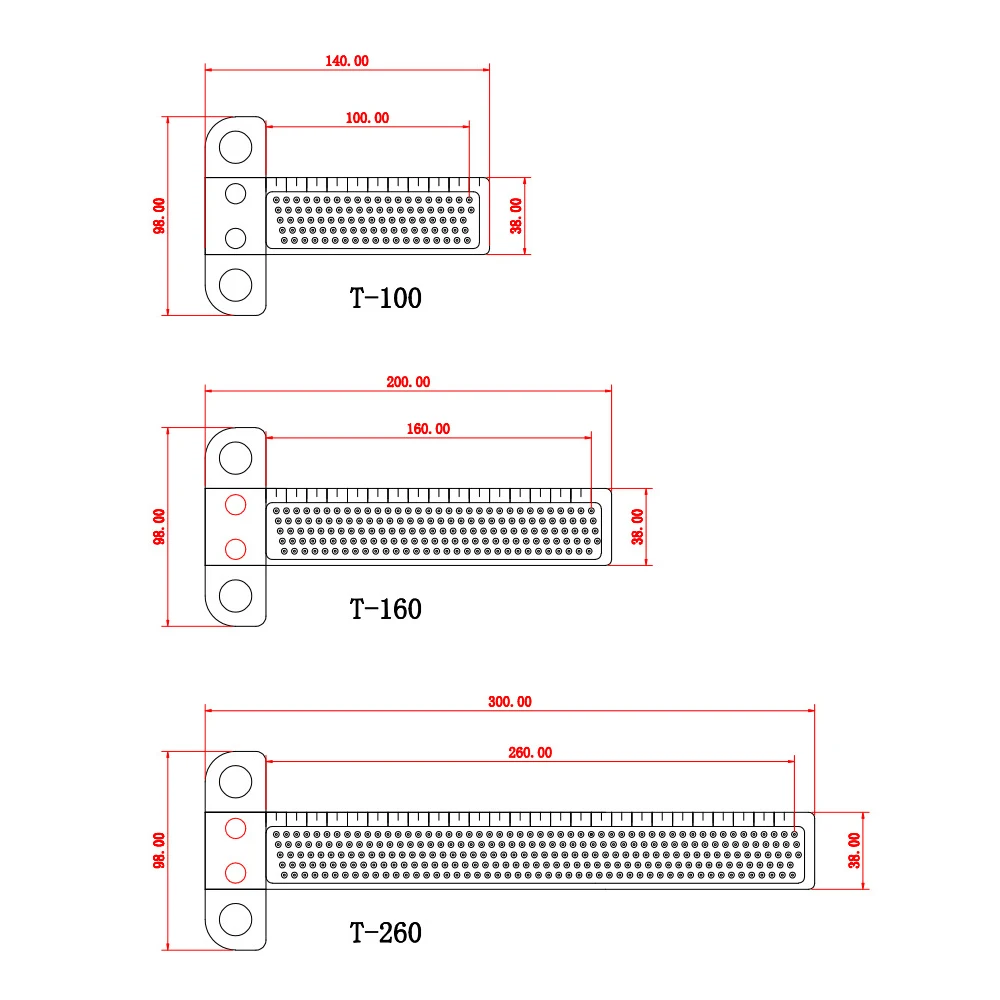 140.00

100.00

98.00

38.00

T-100

200.00

160.00

98.00

38.00

T-160

300.00

260.00

98.00

38.00

T-260