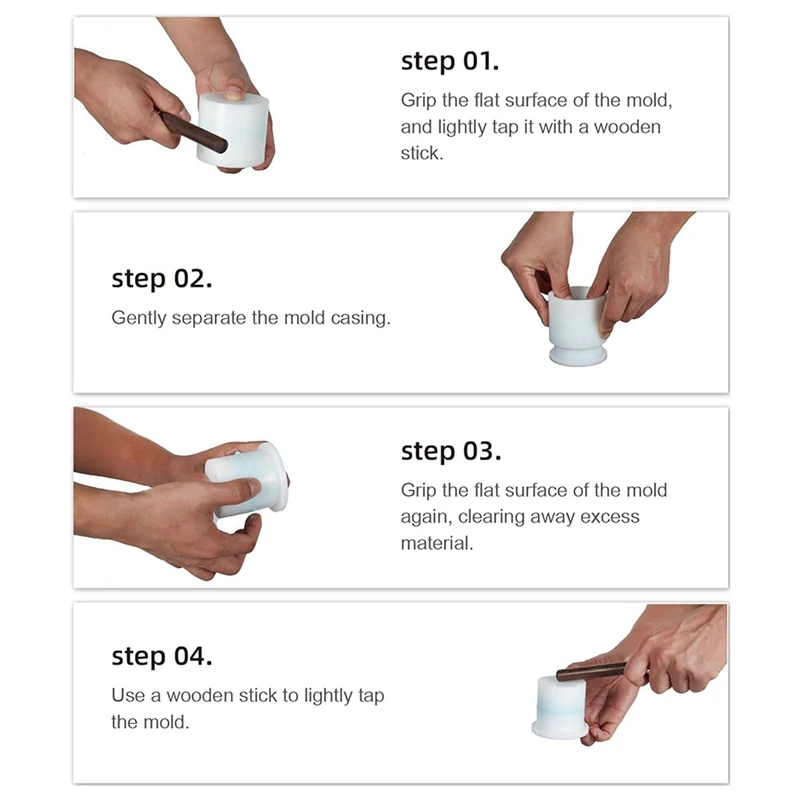 step 01.
Grip the flat surface of the mold, and lightly tap it with a wooden stick.

step 02.
Gently separate the mold casing.

step 03.
Grip the flat surface of the mold again, clearing away excess material.

step 04.
Use a wooden stick to lightly tap the mold.