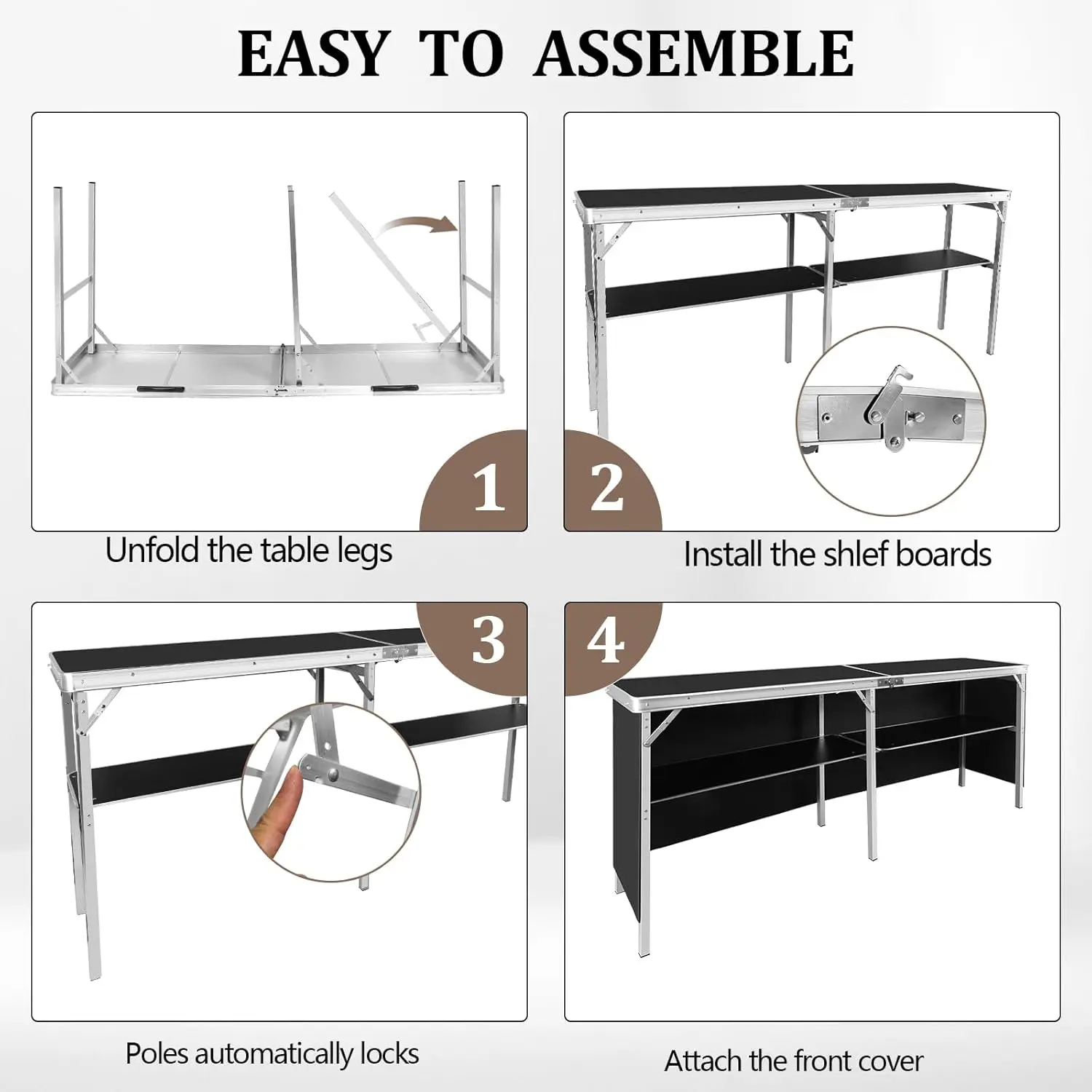 EASY TO ASSEMBLE

1

Unfold the table legs

2

Install the shlef boards

3

Poles automatically locks

4

Attach the front cover