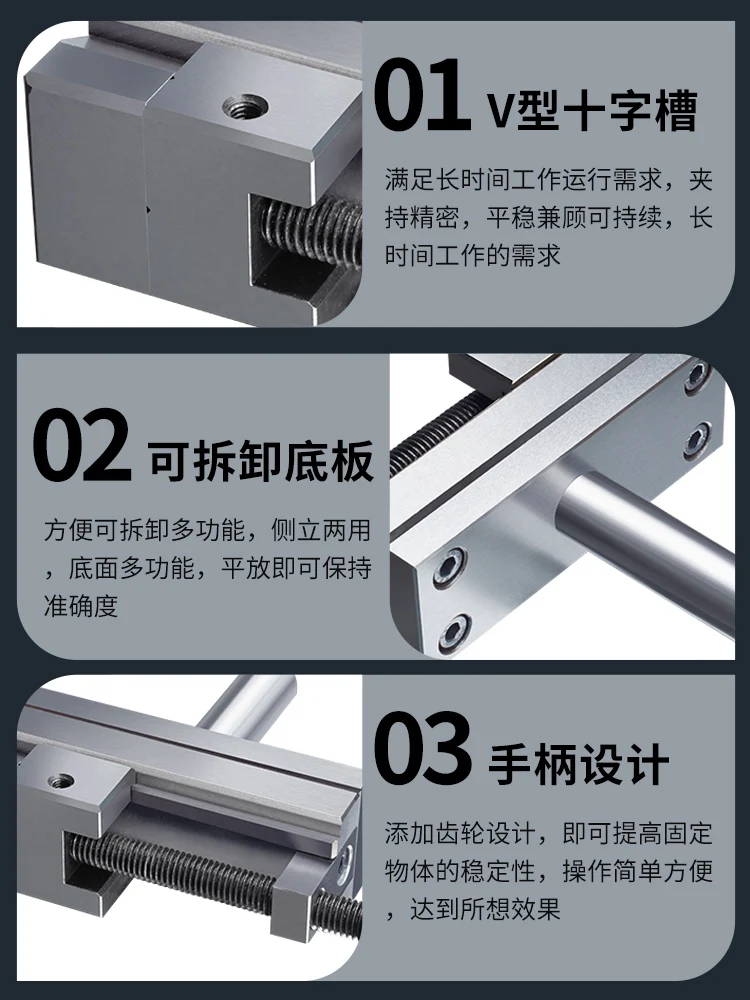 01 V型十字槽

满足长时间工作运行需求，夹持精密，平稳兼顾可持续，长时间工作的需求

02 可拆卸底板

方便可拆卸多功能，侧立两用，底面多功能，平放即可保持准确度

03 手柄设计

添加齿轮设计，即可提高固定物体的稳定性，操作简单方便，达到所想效果