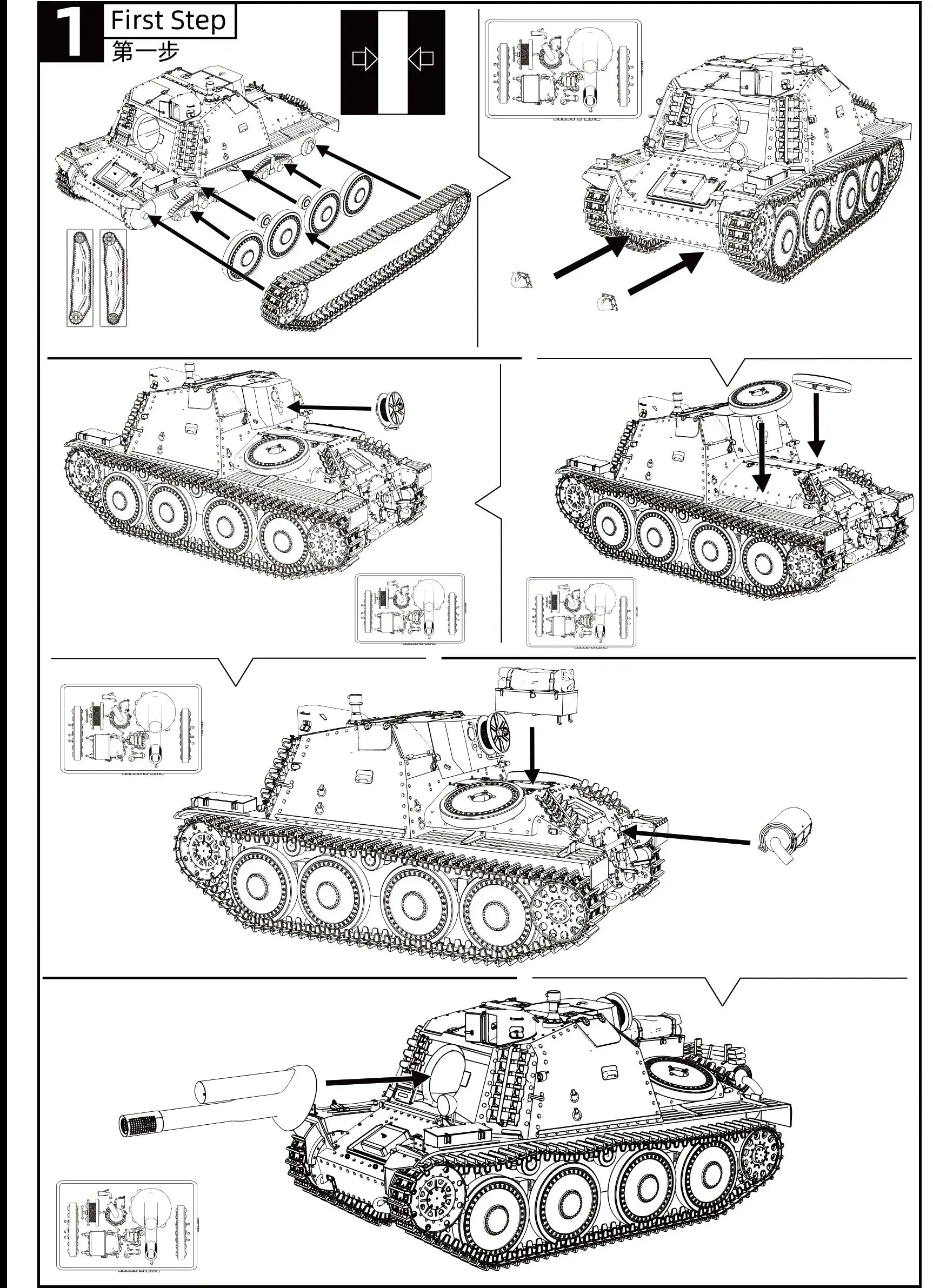 1
First Step
第一步