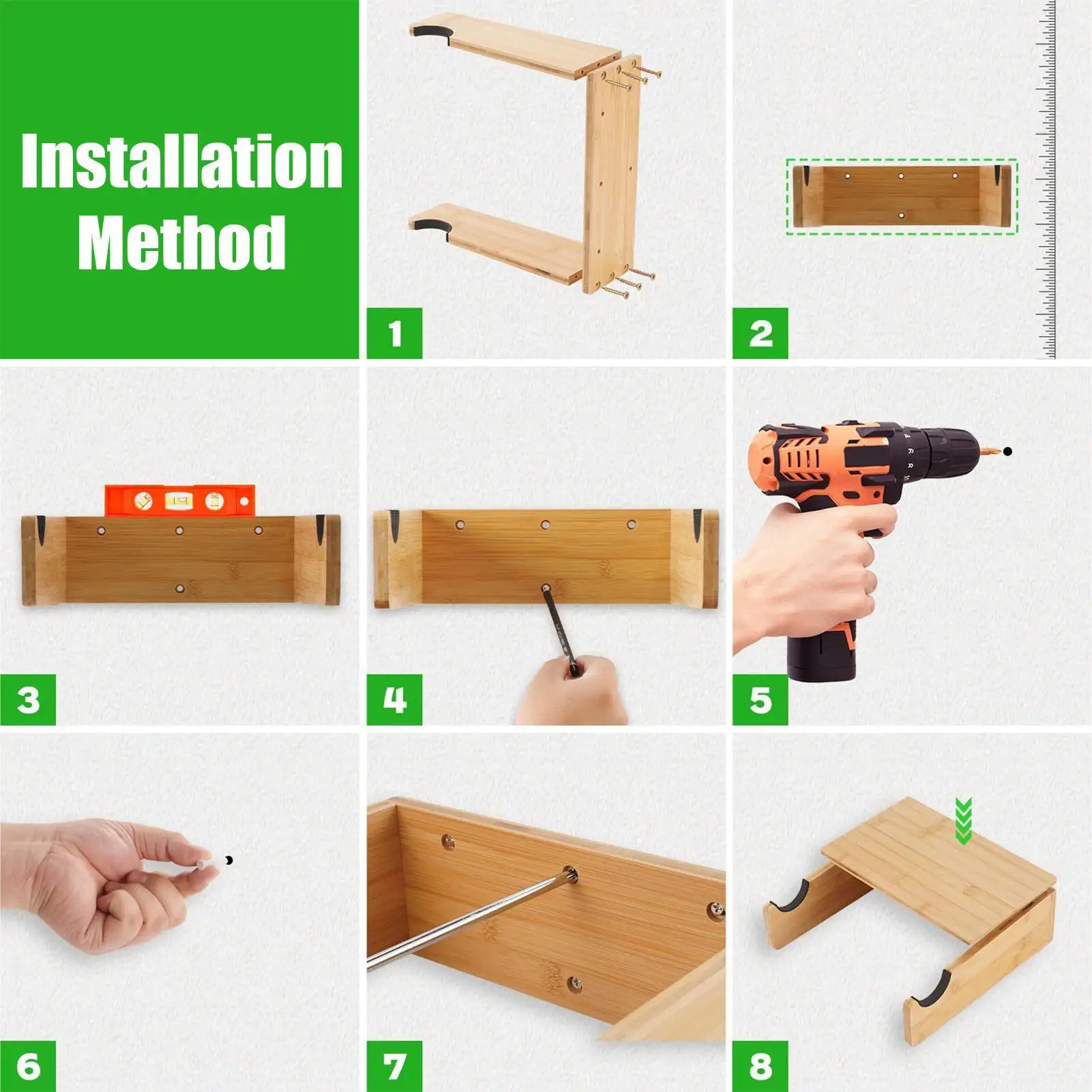 Installation Method

1

2

3

4

5

6

7

8