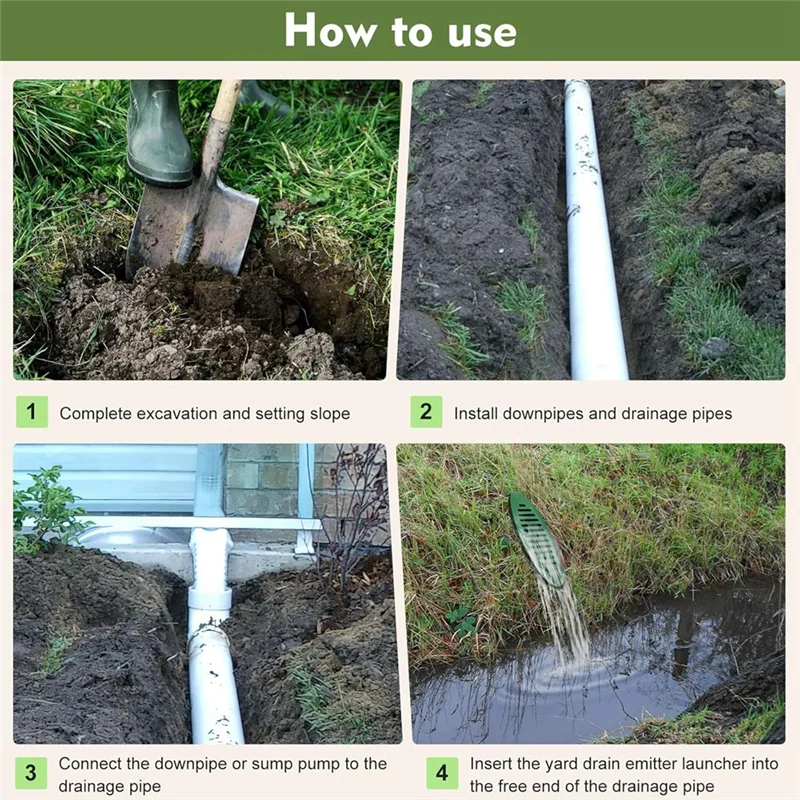 How to use

1 Complete excavation and setting slope

2 Install downpipes and drainage pipes

3 Connect the downpipe or sump pump to the drainage pipe

4 Insert the yard drain emitter launcher into the free end of the drainage pipe