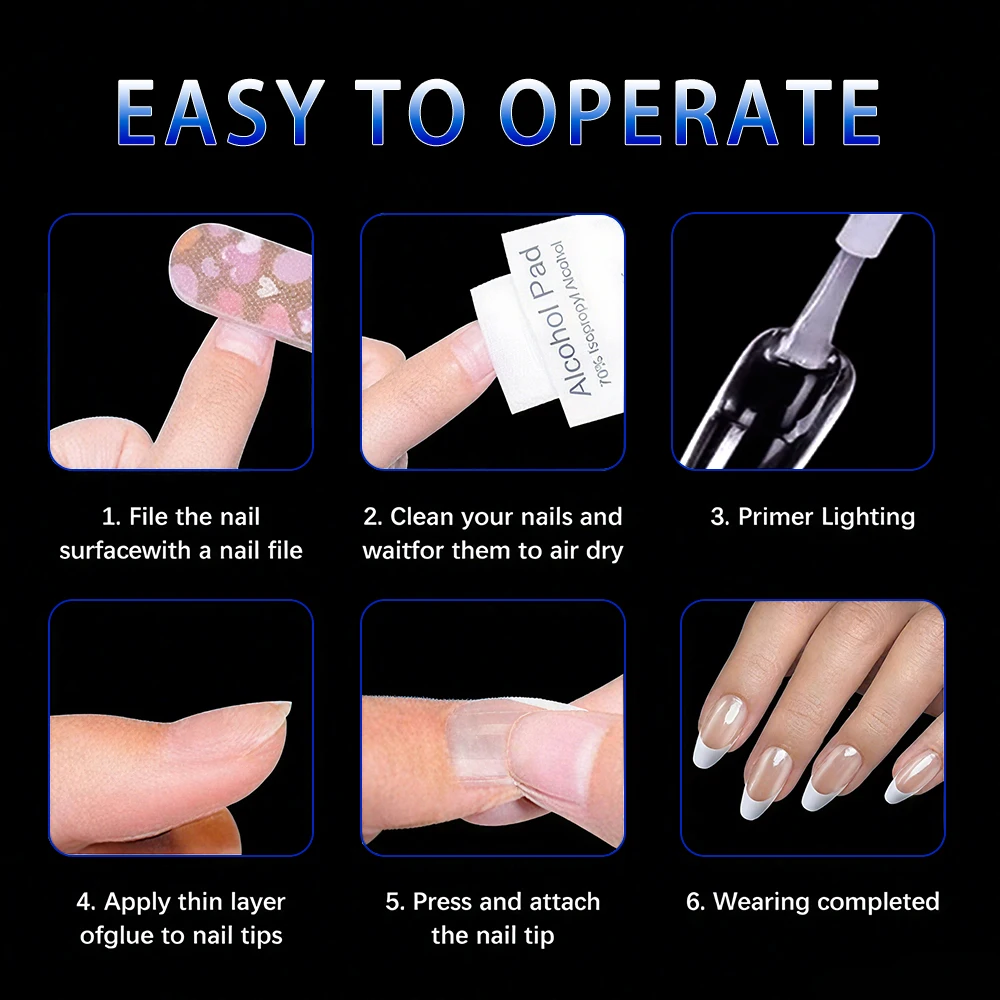 EASY TO OPERATE

Alcohol Pad
70% Isopropyl Alcohol

1. File the nail surfacewith a nail file

2. Clean your nails and waitfor them to air dry

3. Primer Lighting

4. Apply thin layer ofglue to nail tips

5. Press and attach the nail tip

6. Wearing completed