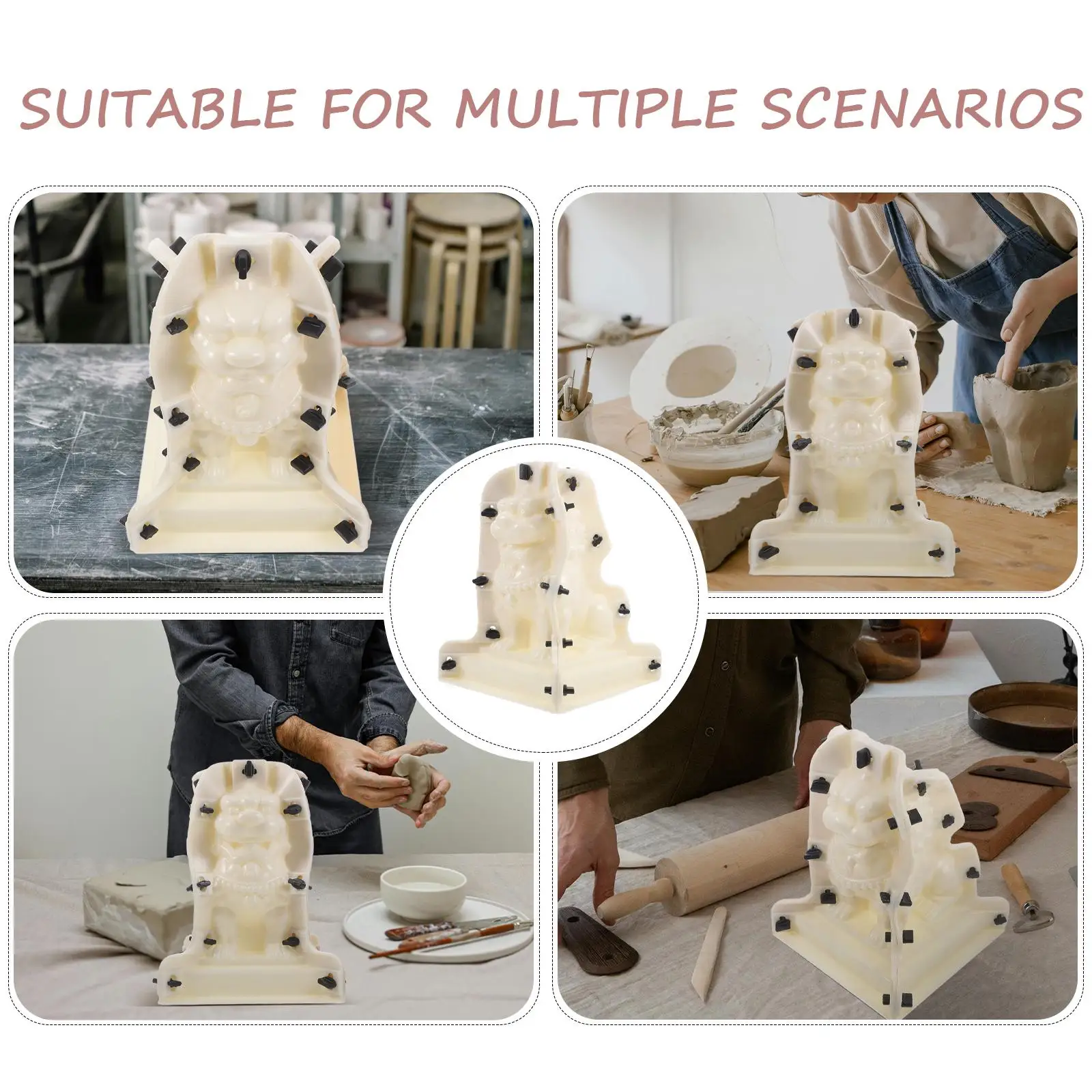 SUITABLE FOR MULTIPLE SCENARIOS