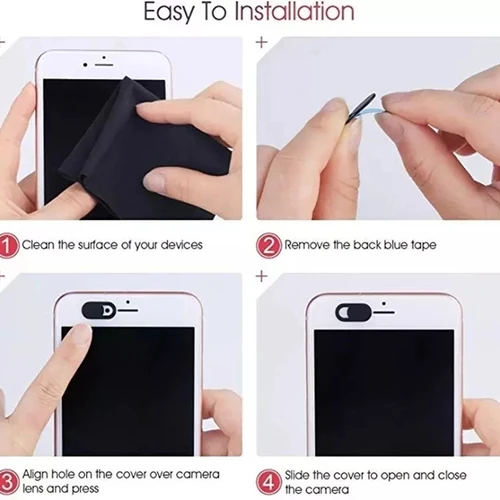 Easy To Installation

1 Clean the surface of your devices

2 Remove the back blue tape

3 Align hole on the cover over camera lens and press

4 Slide the cover to open and close the camera