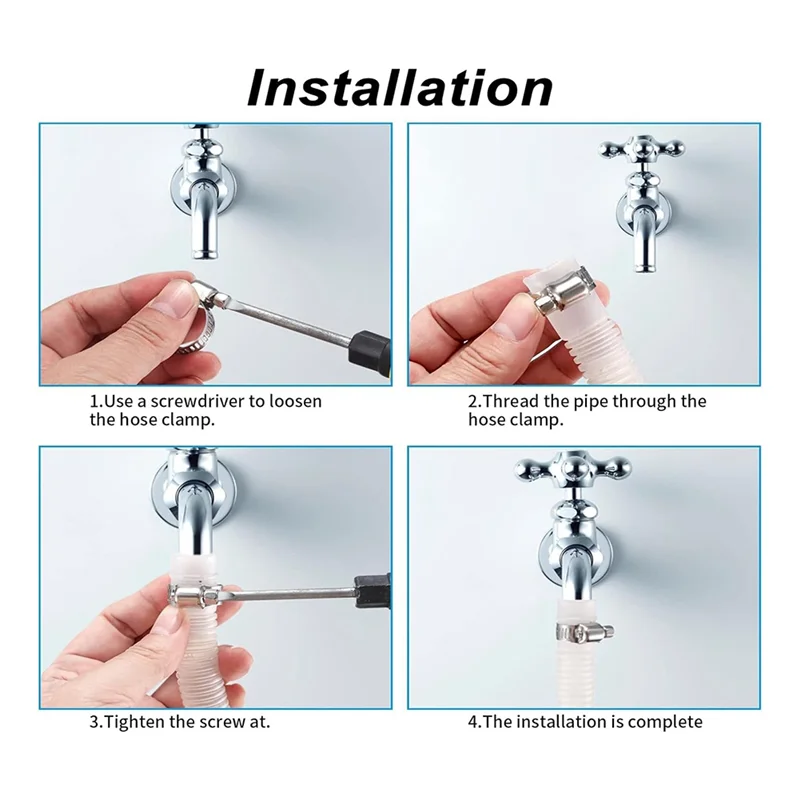 Installation

1.Use a screwdriver to loosen the hose clamp.

2.Thread the pipe through the hose clamp.

3.Tighten the screw at.

4.The installation is complete