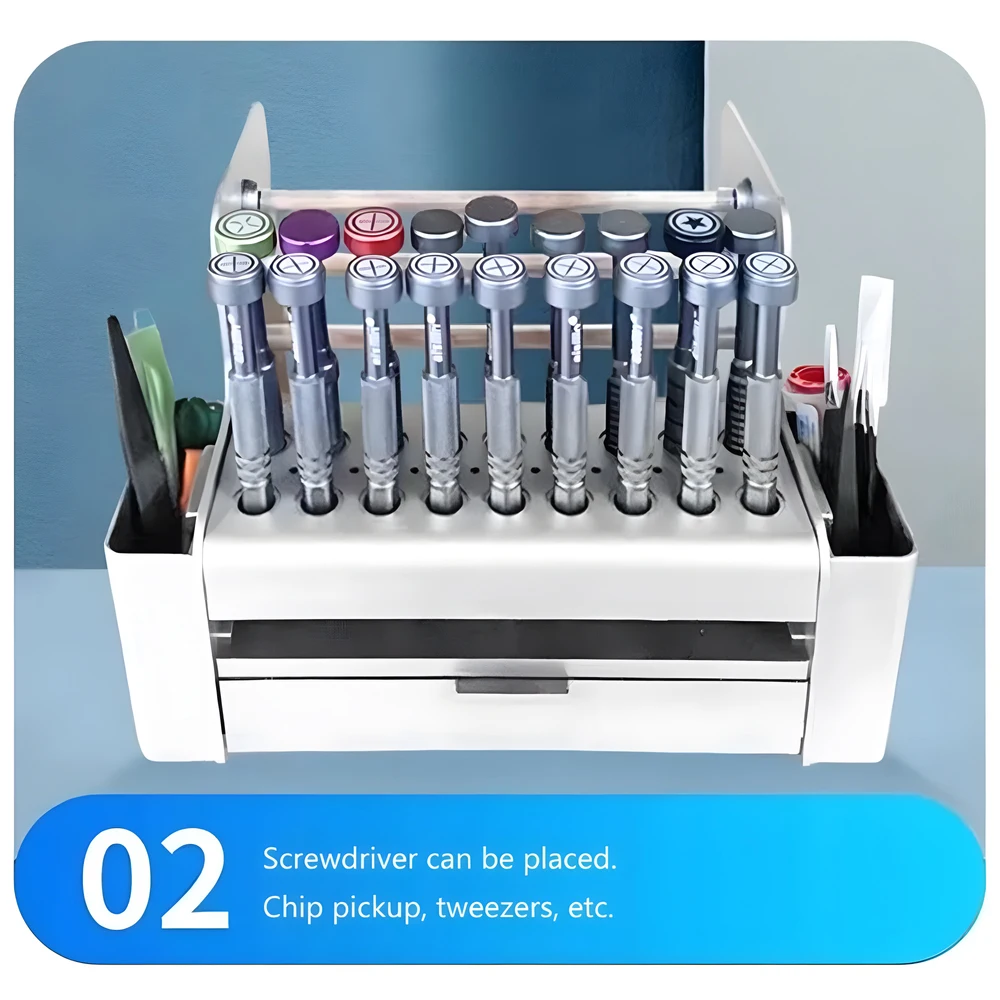 02
Screwdriver can be placed.
Chip pickup, tweezers, etc.