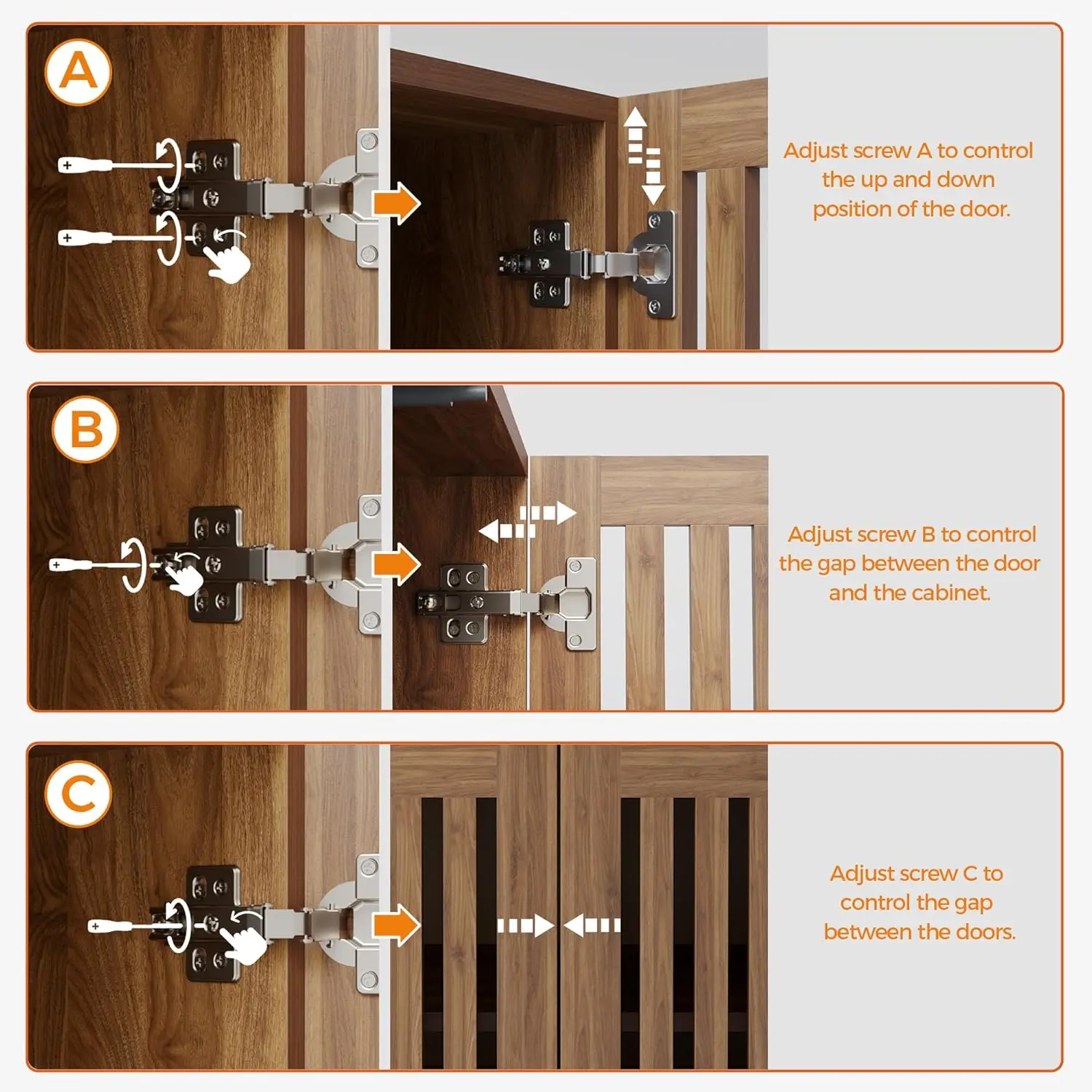 A

Adjust screw A to control the up and down position of the door.

B

Adjust screw B to control the gap between the door and the cabinet.

C

Adjust screw C to control the gap between the doors.