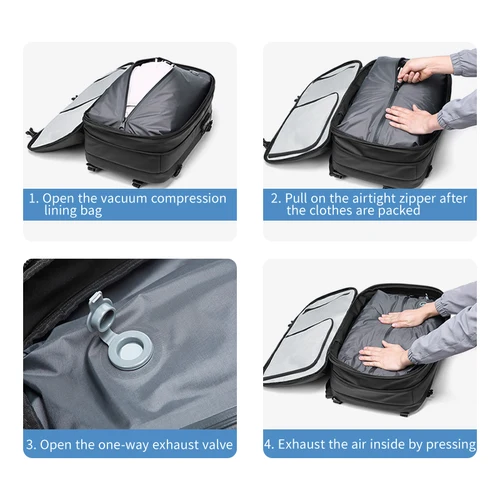 1. Open the vacuum compression lining bag

2. Pull on the airtight zipper after the clothes are packed

3. Open the one-way exhaust valve

4. Exhaust the air inside by pressing