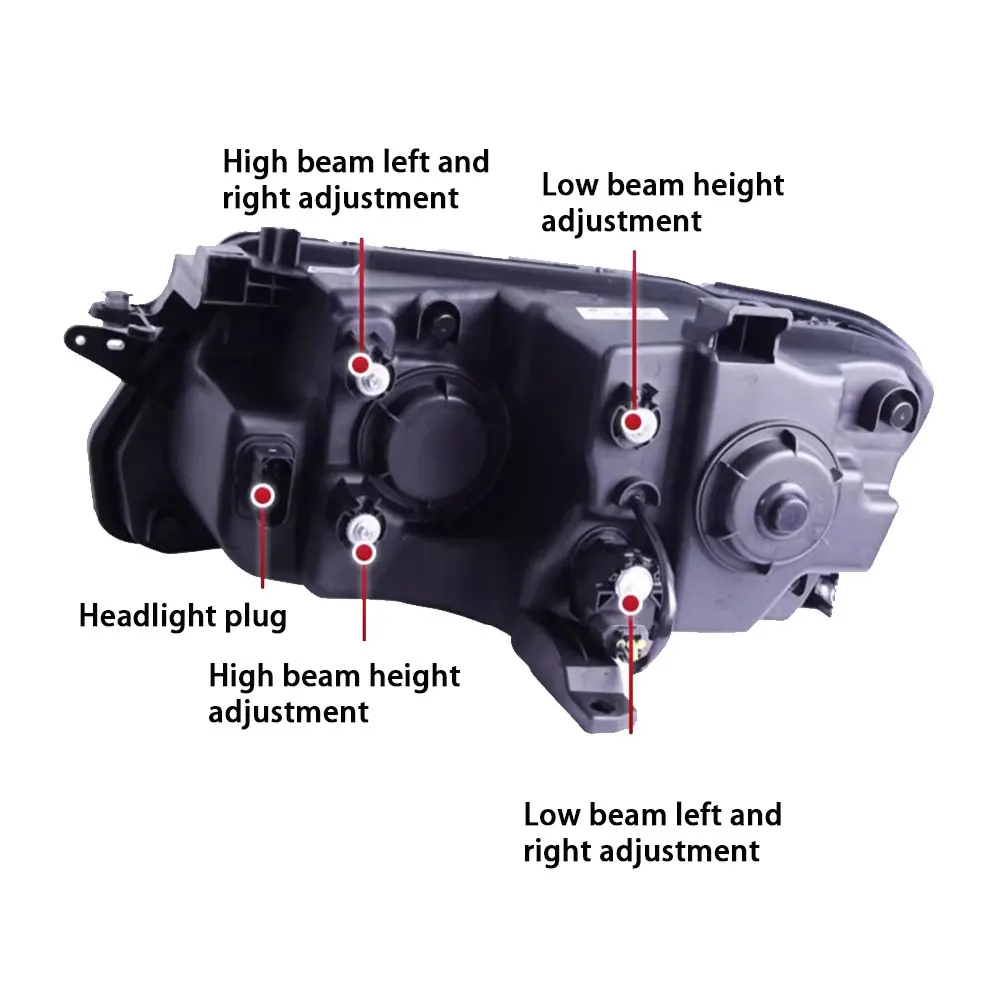 High beam left and right adjustment

Low beam height adjustment

Headlight plug

High beam height adjustment

Low beam left and right adjustment