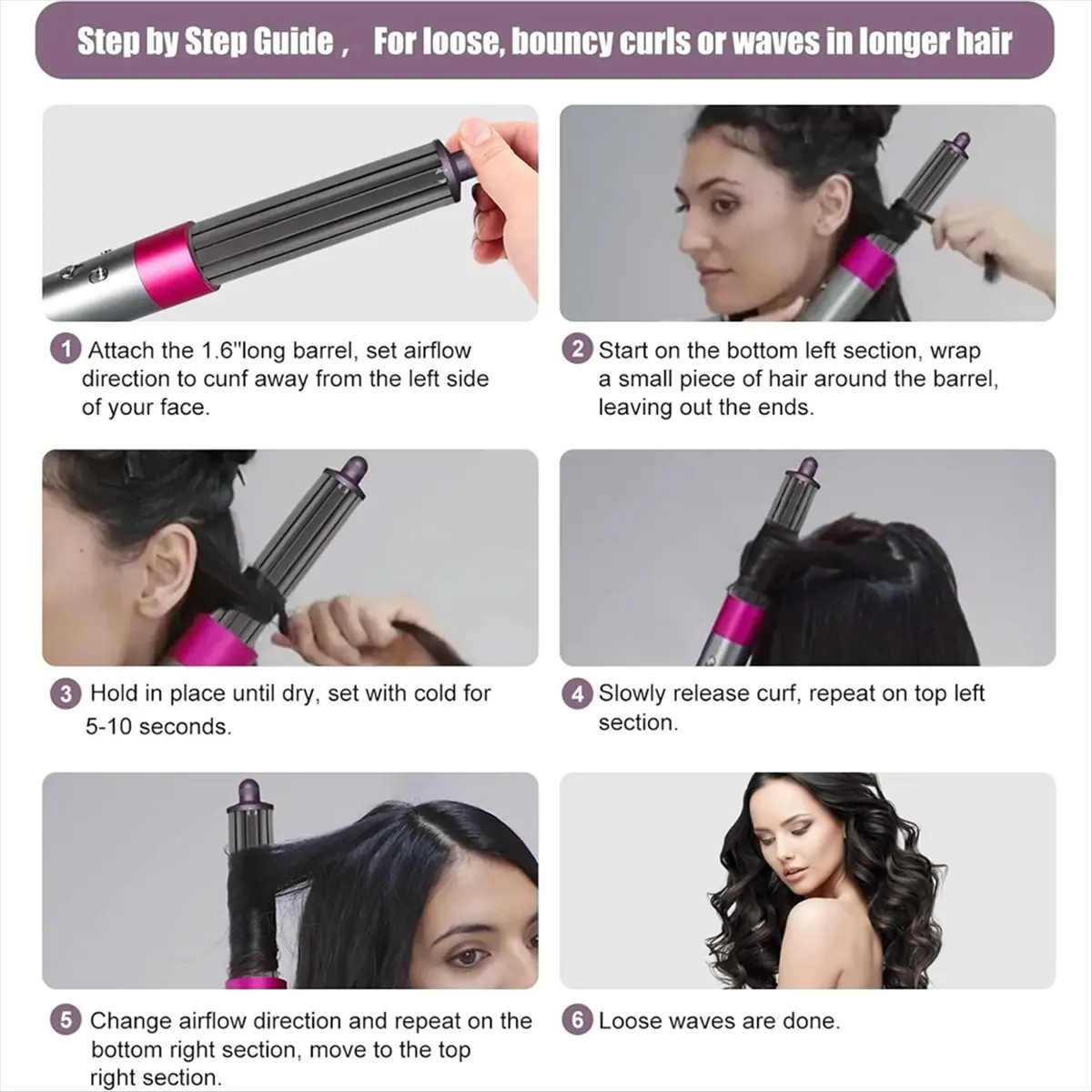 Step by Step Guide ,   For loose, bouncy curls or waves in longer hair

1 Attach the 1.6"long barrel, set airflow direction to cunf away from the left side of your face.

2 Start on the bottom left section, wrap a small piece of hair around the barrel, leaving out the ends.

3 Hold in place until dry, set with cold for 5-10 seconds.

4 Slowly release curf, repeat on top left section.

5 Change airflow direction and repeat on the bottom right section, move to the top right section.

6 Loose waves are done.