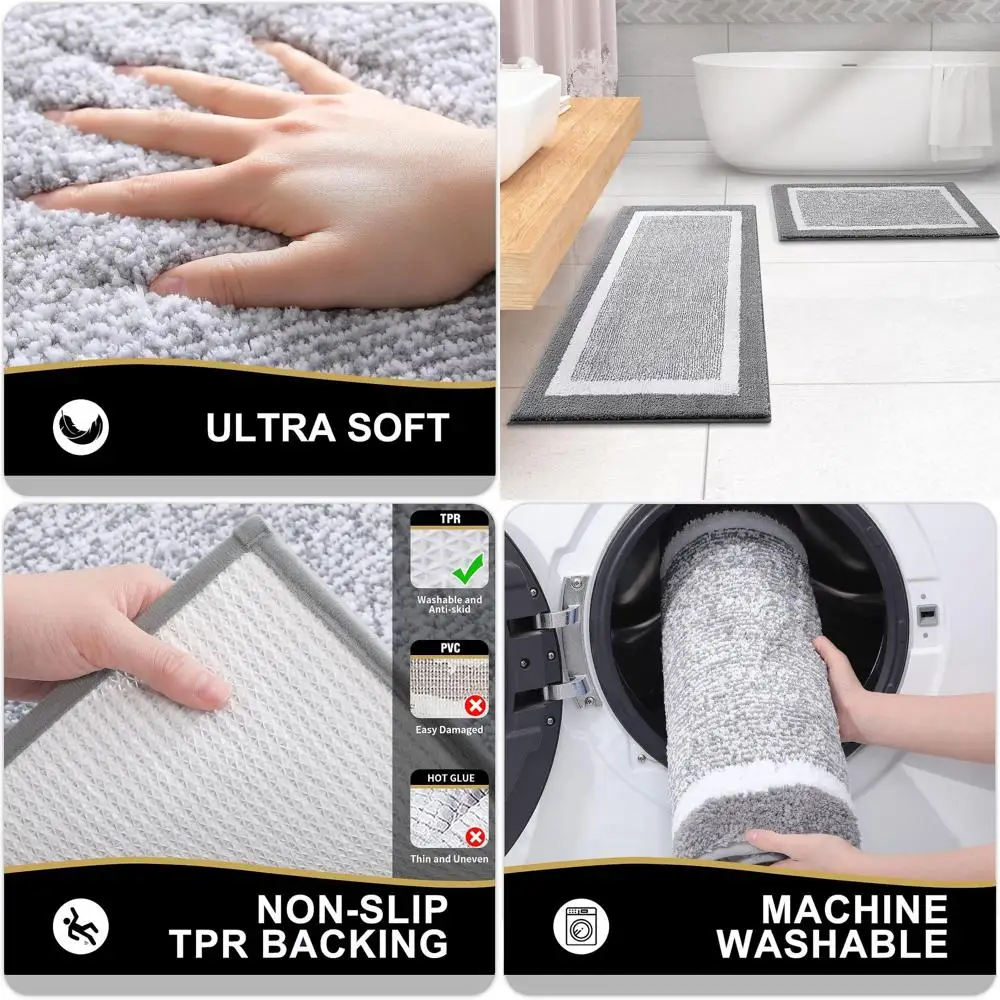 ULTRA SOFT

TPR

Washable and Anti-skid

PVC

Easy Damaged

HOT GLUE

Thin and Uneven

NON-SLIP TPR BACKING

MACHINE WASHABLE